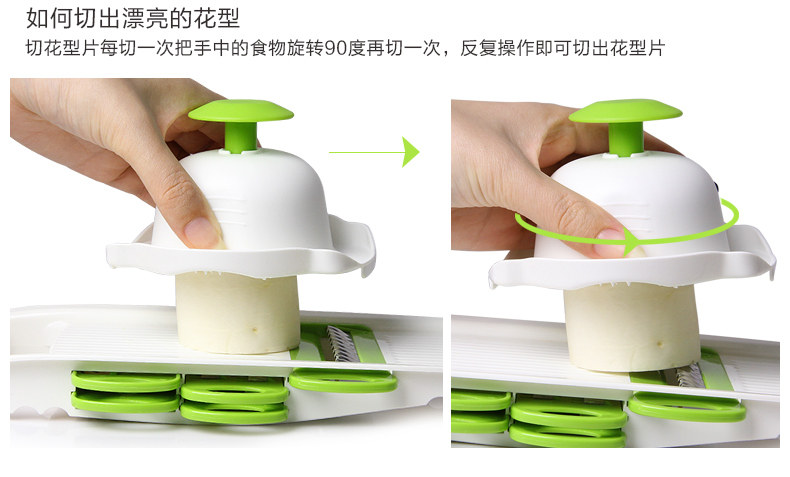 如何切出漂亮的花型

切花型片每切一次把手中的食物旋转90度再切一次，反复操作即可切出花型片