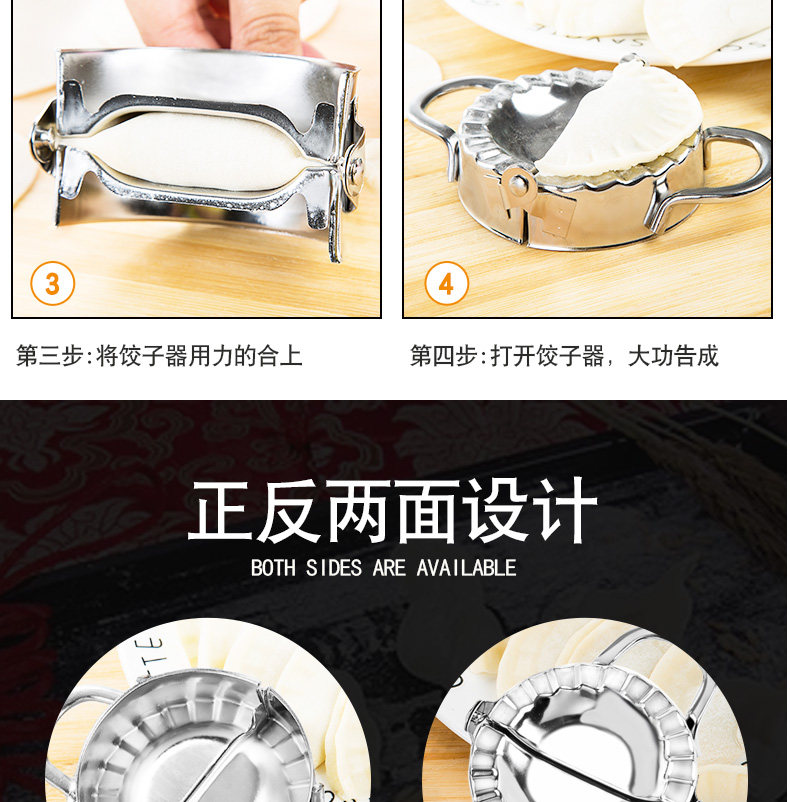 3

4

第三步:将饺子器用力的合上

第四步:打开饺子器，大功告成

正反两面设计

BOTH SIDES ARE AVAILABLE