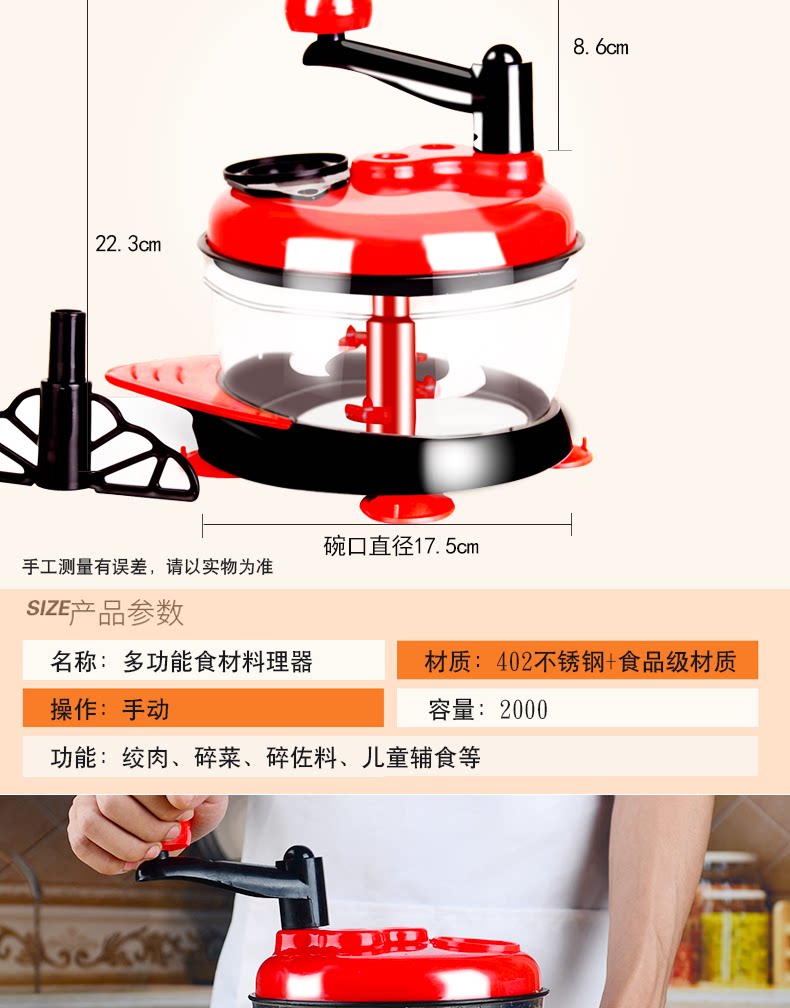 8.6cm

22.3cm

碗口直径17.5cm

手工测量有误差，请以实物为准

SIZE产品参数

名称：多功能食材料理器

材质：402不锈钢+食品级材质

操作：手动

容量：2000

功能：绞肉、碎菜、碎佐料、儿童辅食等