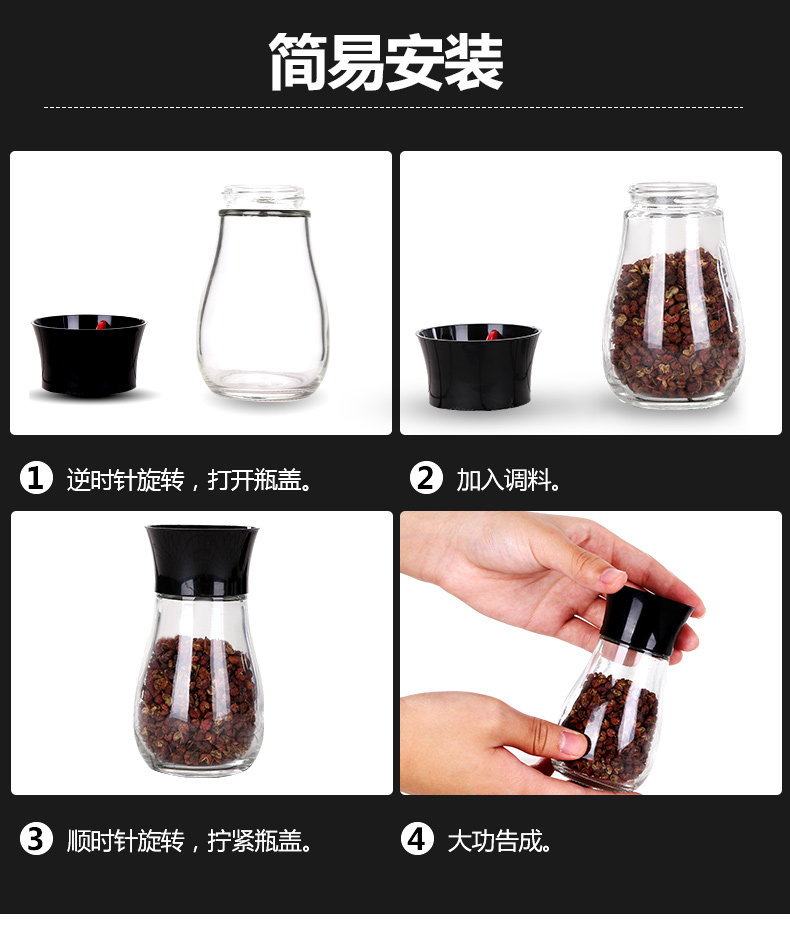 简易安装

1 逆时针旋转，打开瓶盖。

2 加入调料。

3 顺时针旋转，拧紧瓶盖。

4 大功告成。