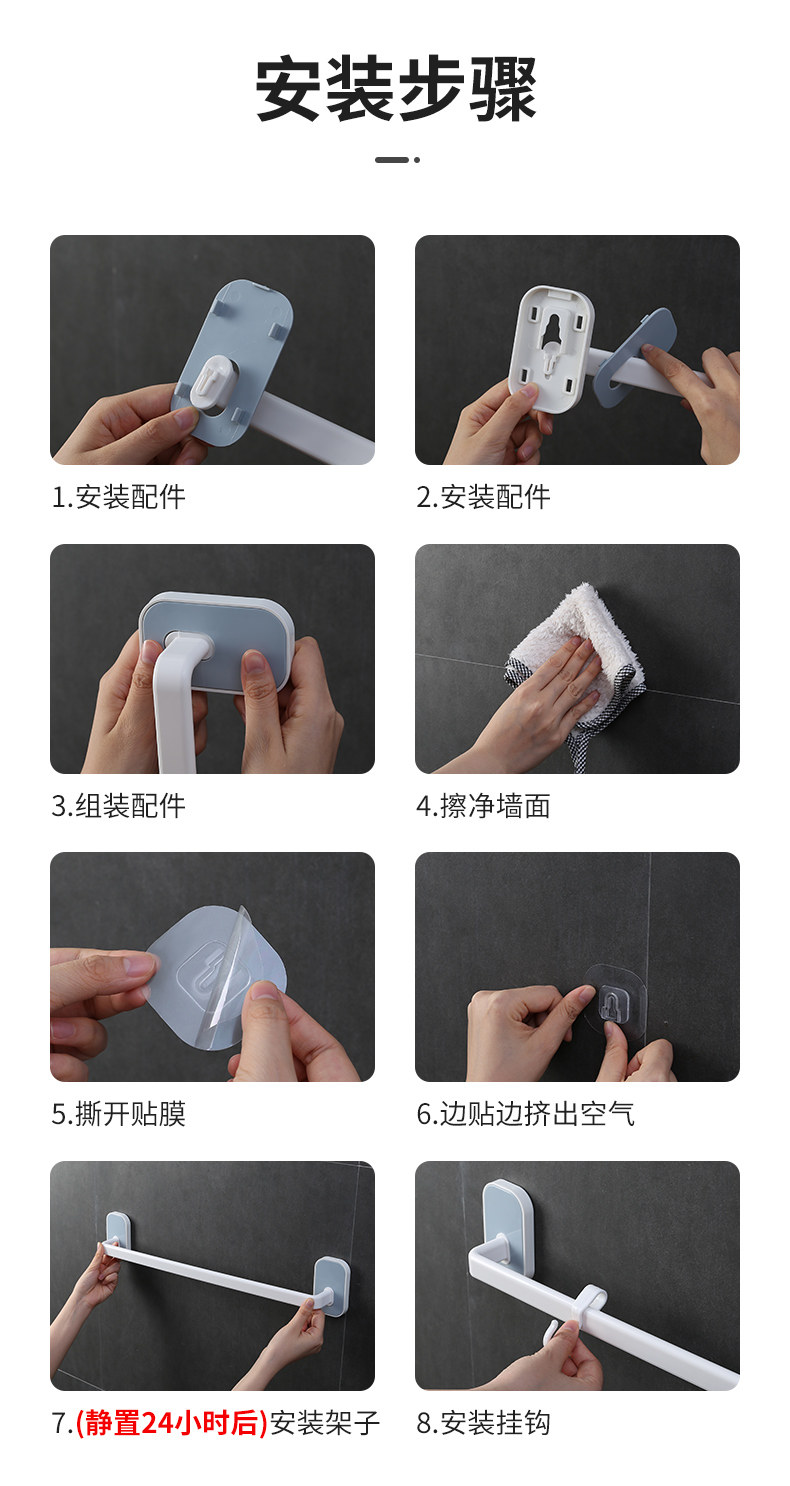 安装步骤

1.安装配件

2.安装配件

3.组装配件

4.擦净墙面

5.撕开贴膜

6.边贴边挤出空气

7.(静置24小时后)安装架子

8.安装挂钩