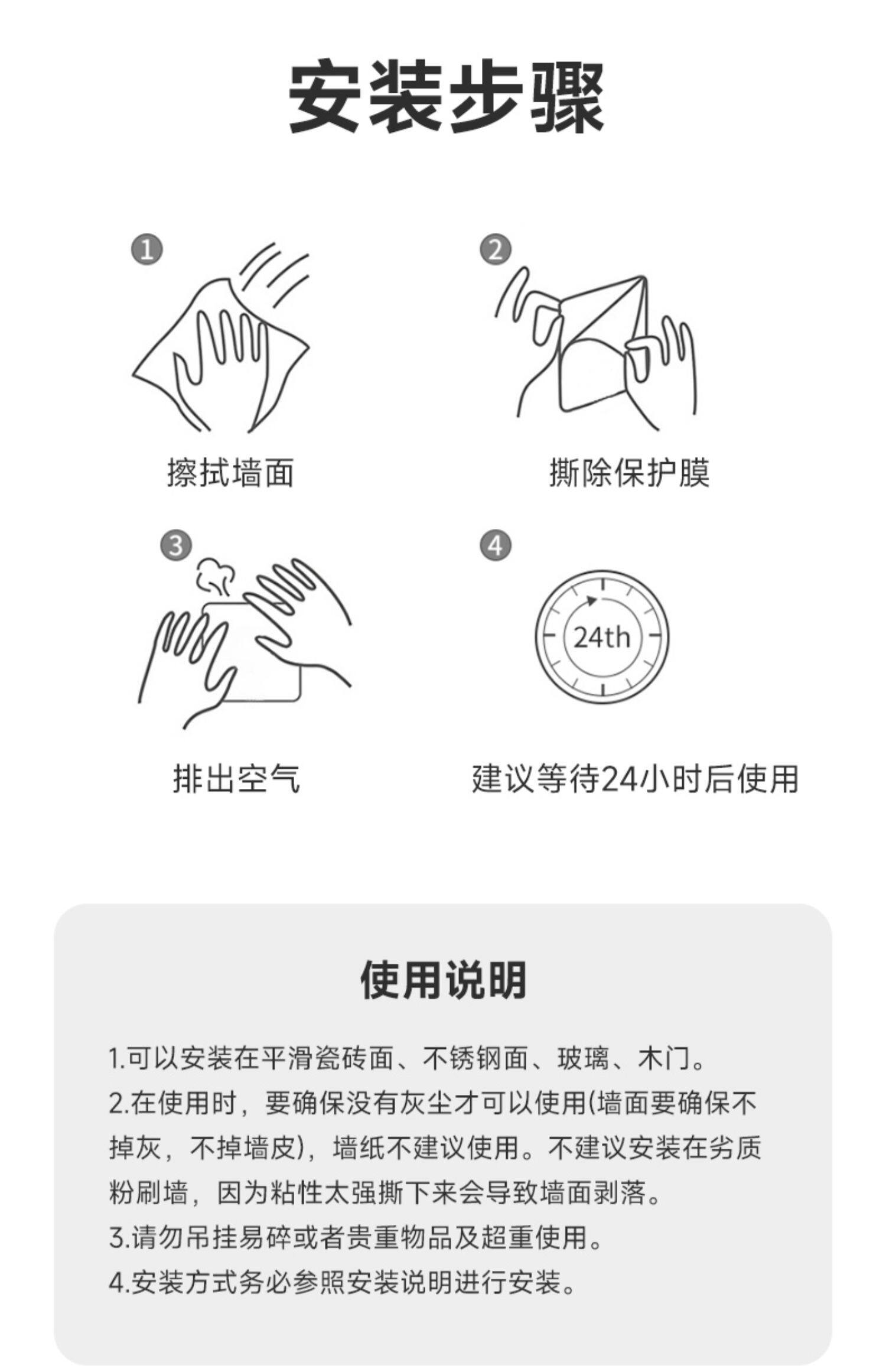 安装步骤

1
擦拭墙面

2
撕除保护膜

3
排出空气

4
24th
建议等待24小时后使用

使用说明

1.可以安装在平滑瓷砖面、不锈钢面、玻璃、木门。
2.在使用时，要确保没有灰尘才可以使用(墙面要确保不掉灰，不掉墙皮)，墙纸不建议使用。不建议安装在劣质粉刷墙，因为粘性太强撕下来会导致墙面剥落。
3.请勿吊挂易碎或者贵重物品及超重使用。
4.安装方式务必参照安装说明进行安装。