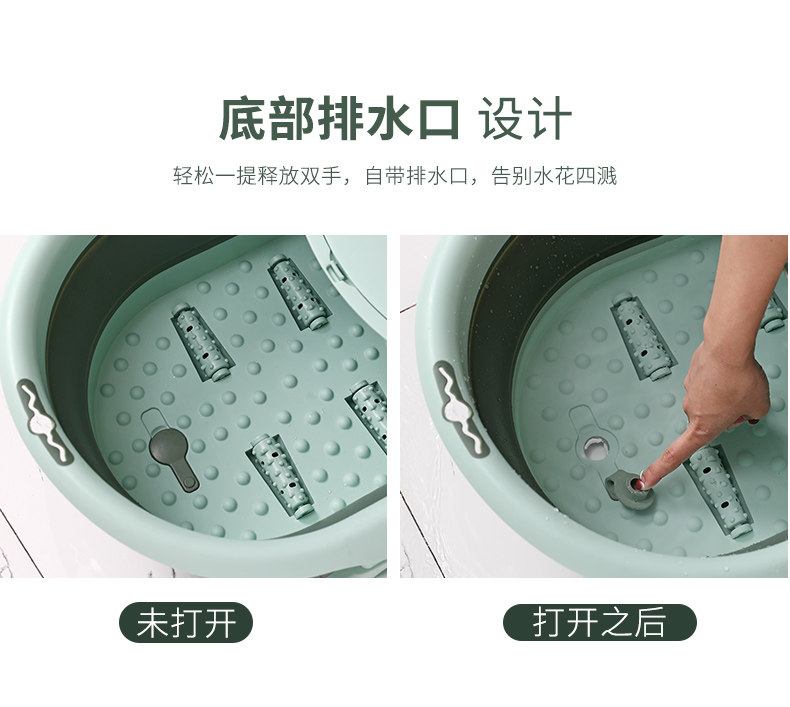 底部排水口 设计

轻松一提释放双手，自带排水口，告别水花四溅

未打开

打开之后