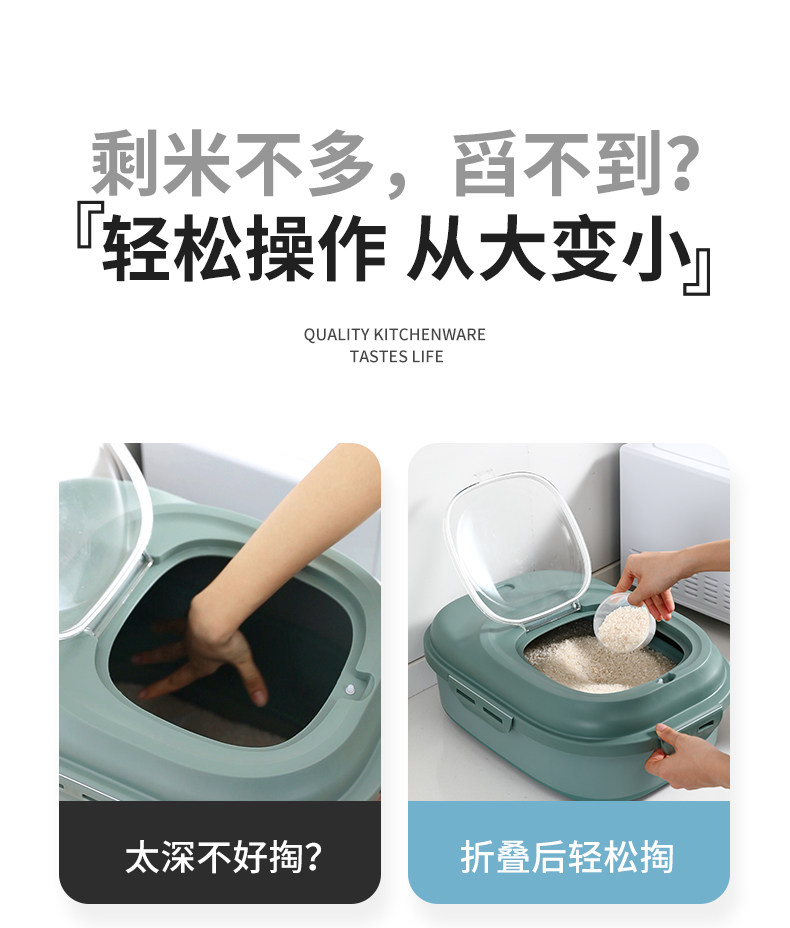 剩米不多，舀不到？
『轻松操作 从大变小』

QUALITY KITCHENWARE
TASTES LIFE

太深不好掏？

折叠后轻松掏