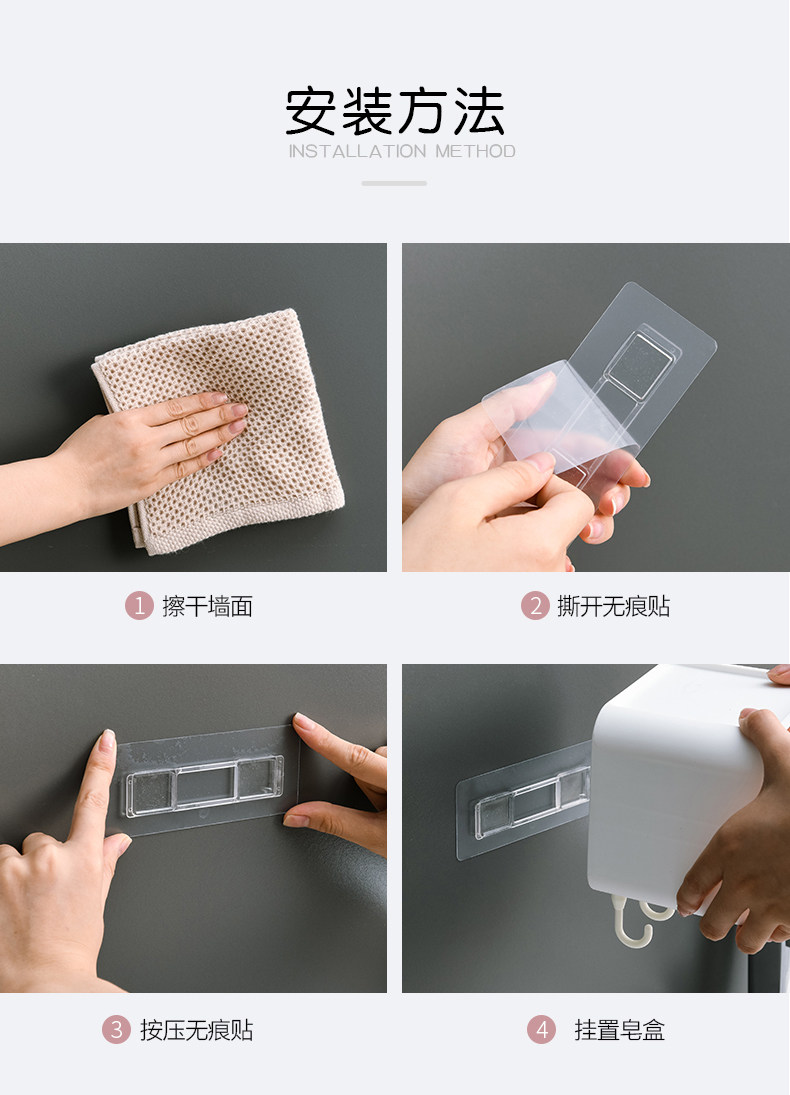 安装方法
INSTALLATION METHOD

1 擦干墙面

2 撕开无痕贴

3 按压无痕贴

4 挂置皂盒