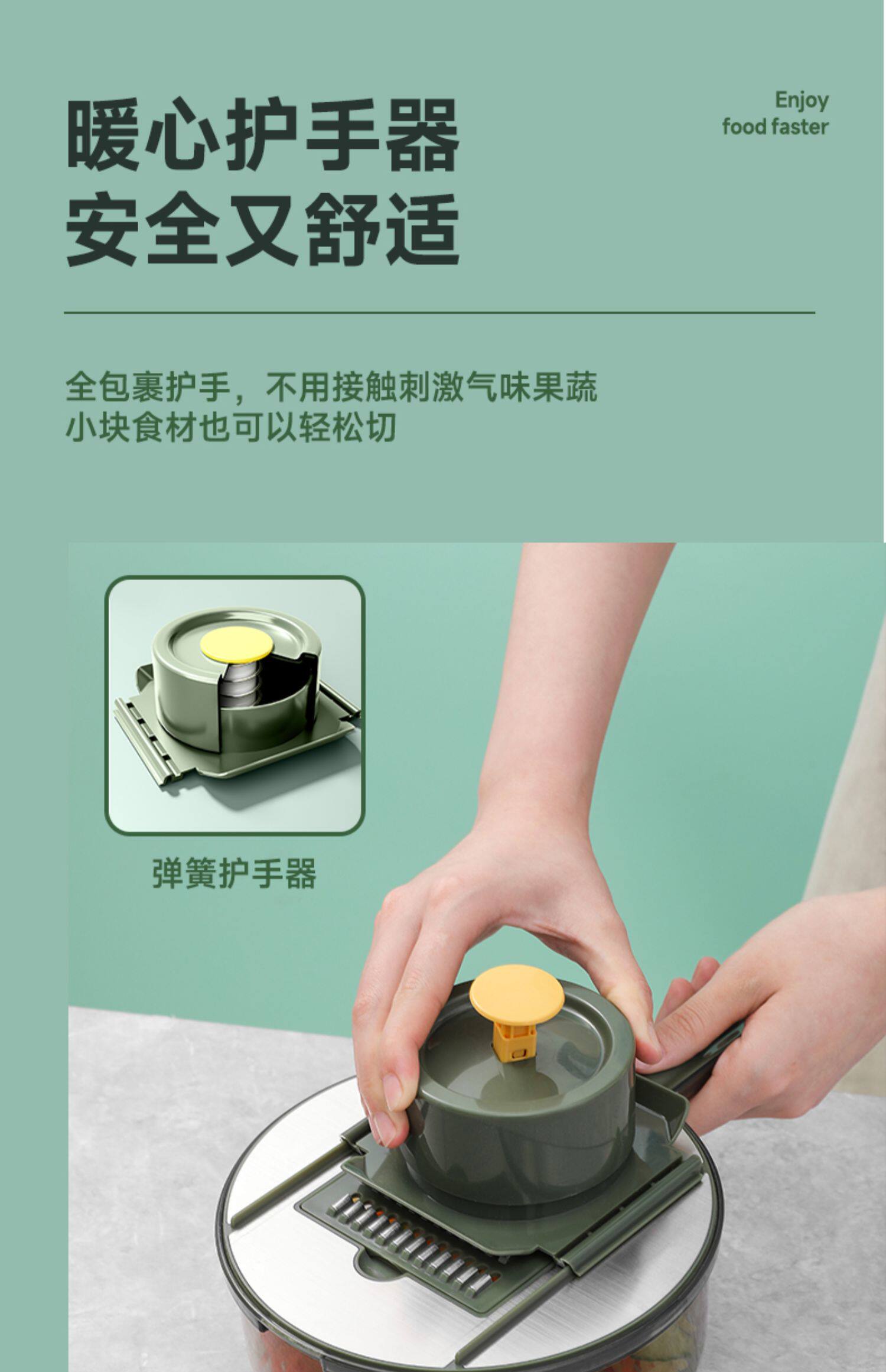 暖心护手器
安全又舒适

Enjoy
food faster

全包裹护手，不用接触刺激气味果蔬
小块食材也可以轻松切

弹簧护手器