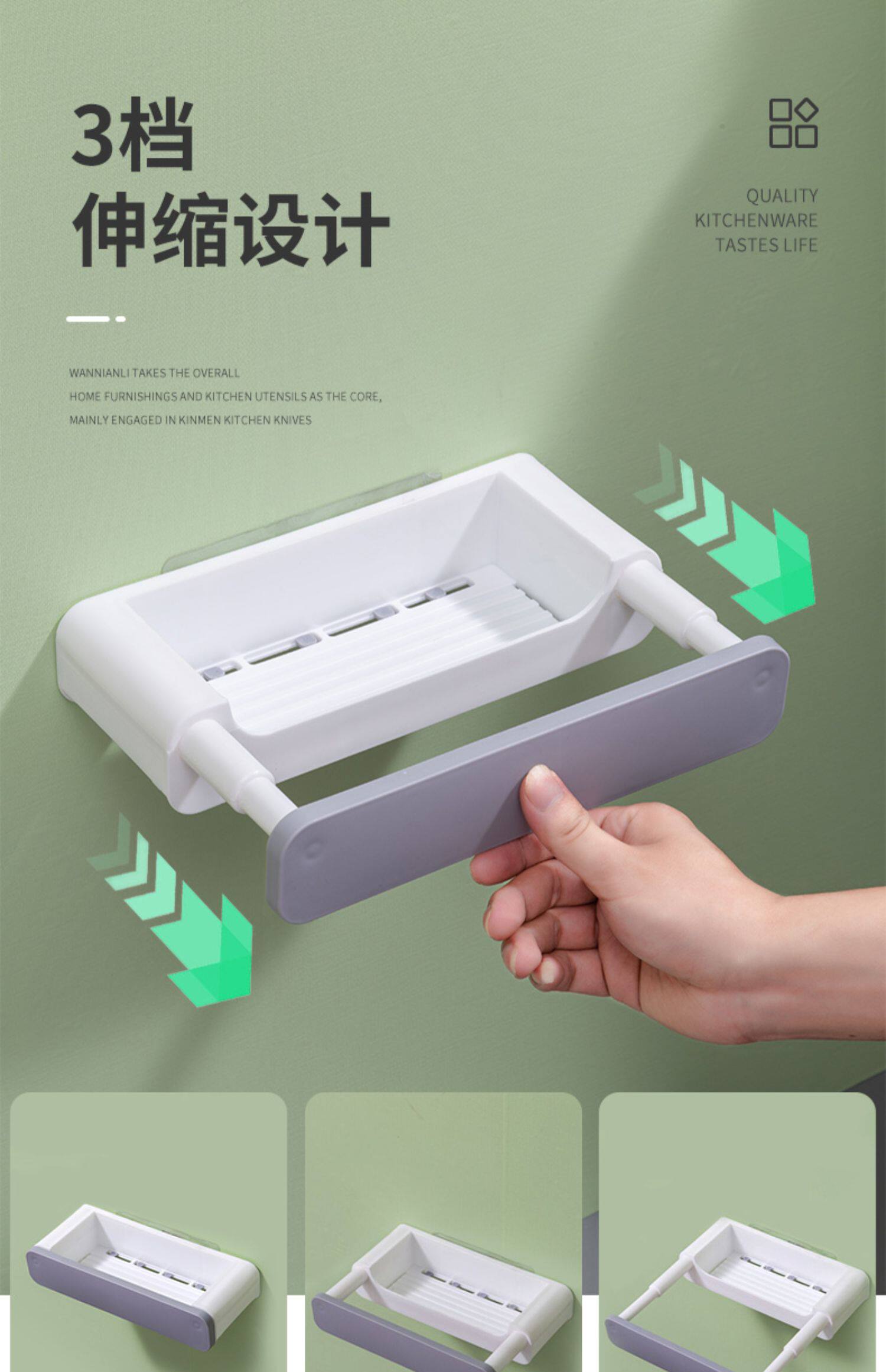 3档
伸缩设计

QUALITY
KITCHENWARE
TASTES LIFE

WANNIANLI TAKES THE OVERALL
HOME FURNISHINGS AND KITCHEN UTENSILS AS THE CORE,
MAINLY ENGAGED IN KINMEN KITCHEN KNIVES