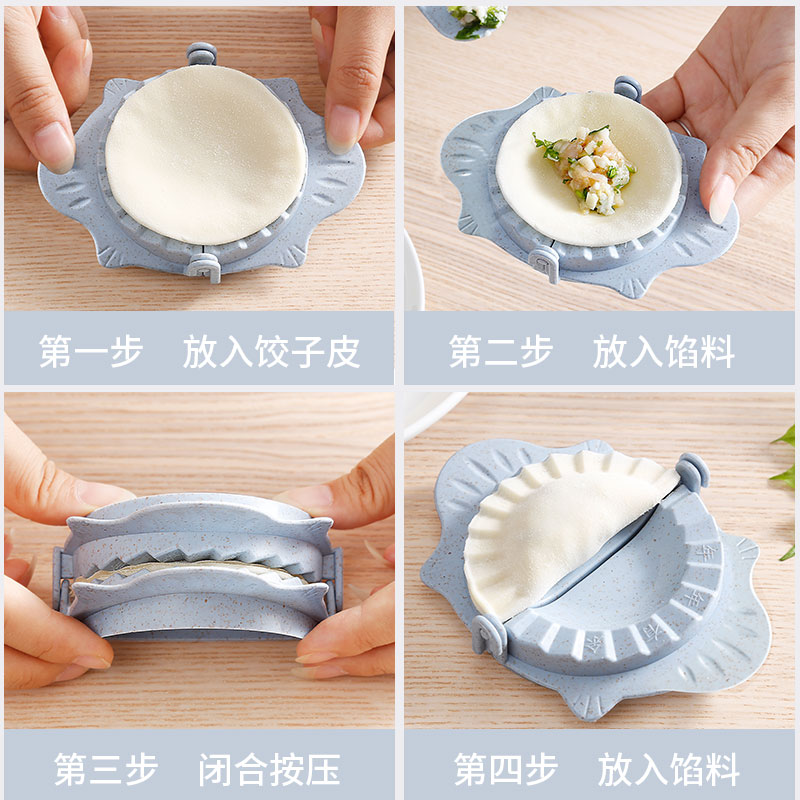 第一步　放入饺子皮

第二步　放入馅料

第三步　闭合按压

第四步　放入馅料