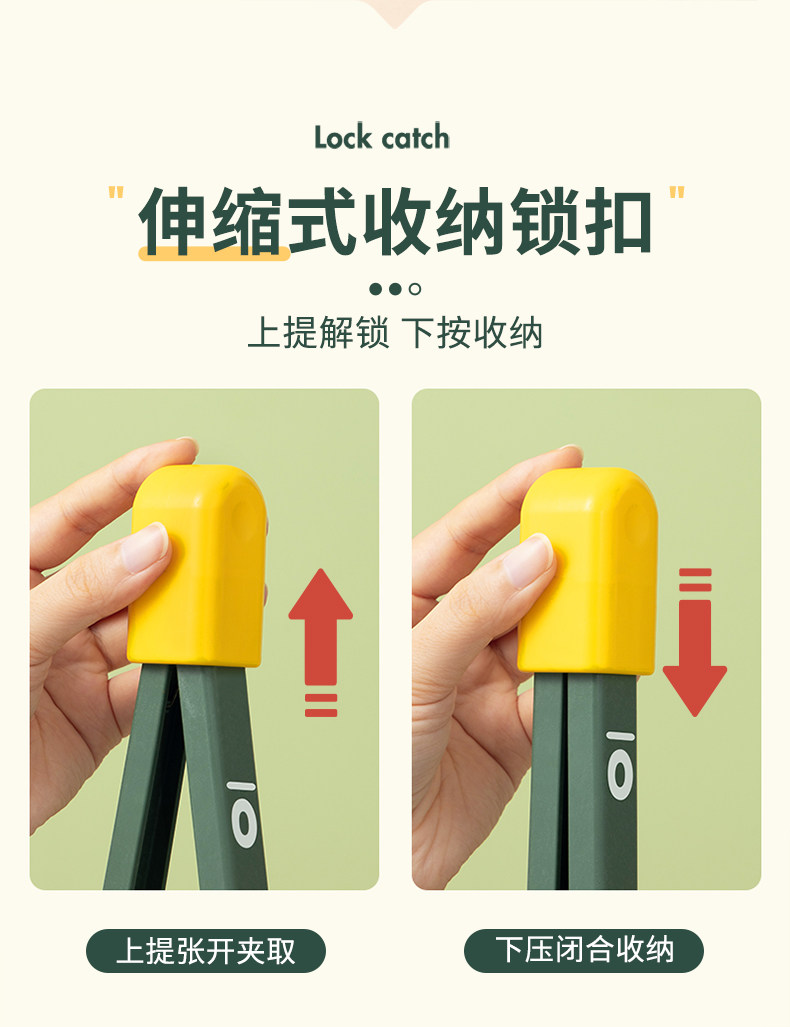 Lock catch

"伸缩式收纳锁扣"

上提解锁 下按收纳

上提张开夹取

下压闭合收纳