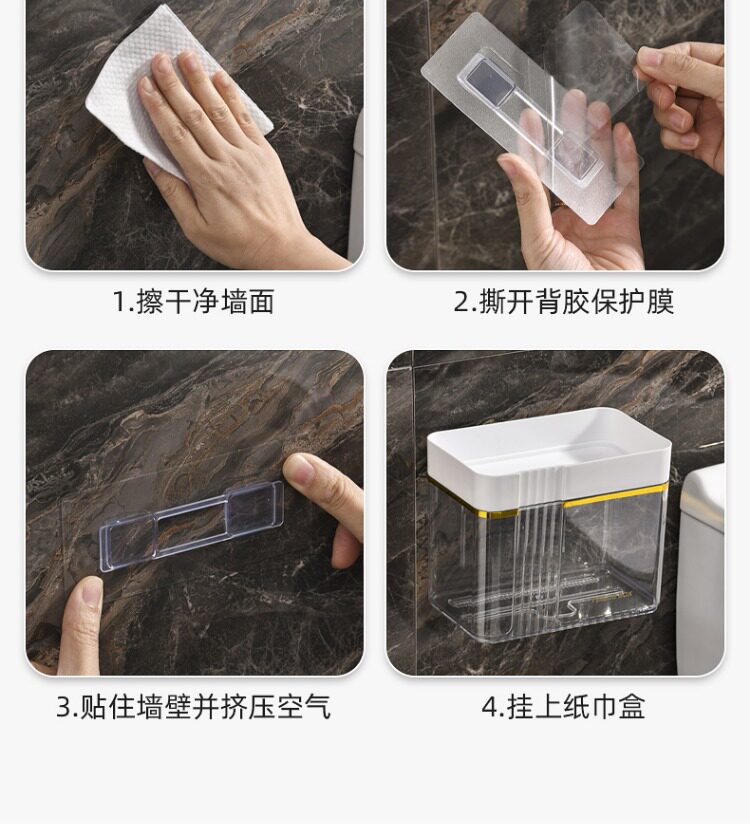 1.擦干净墙面

2.撕开背胶保护膜

3.贴住墙壁并挤压空气

4.挂上纸巾盒