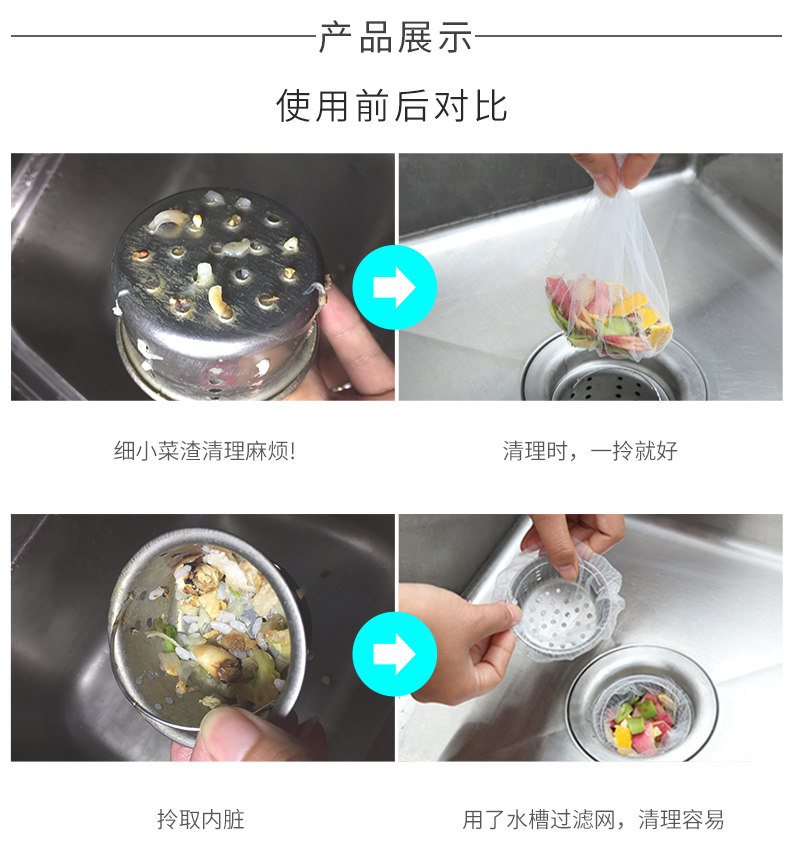 产品展示

使用前后对比

细小菜渣清理麻烦!

清理时，一拎就好

拎取内脏

用了水槽过滤网，清理容易