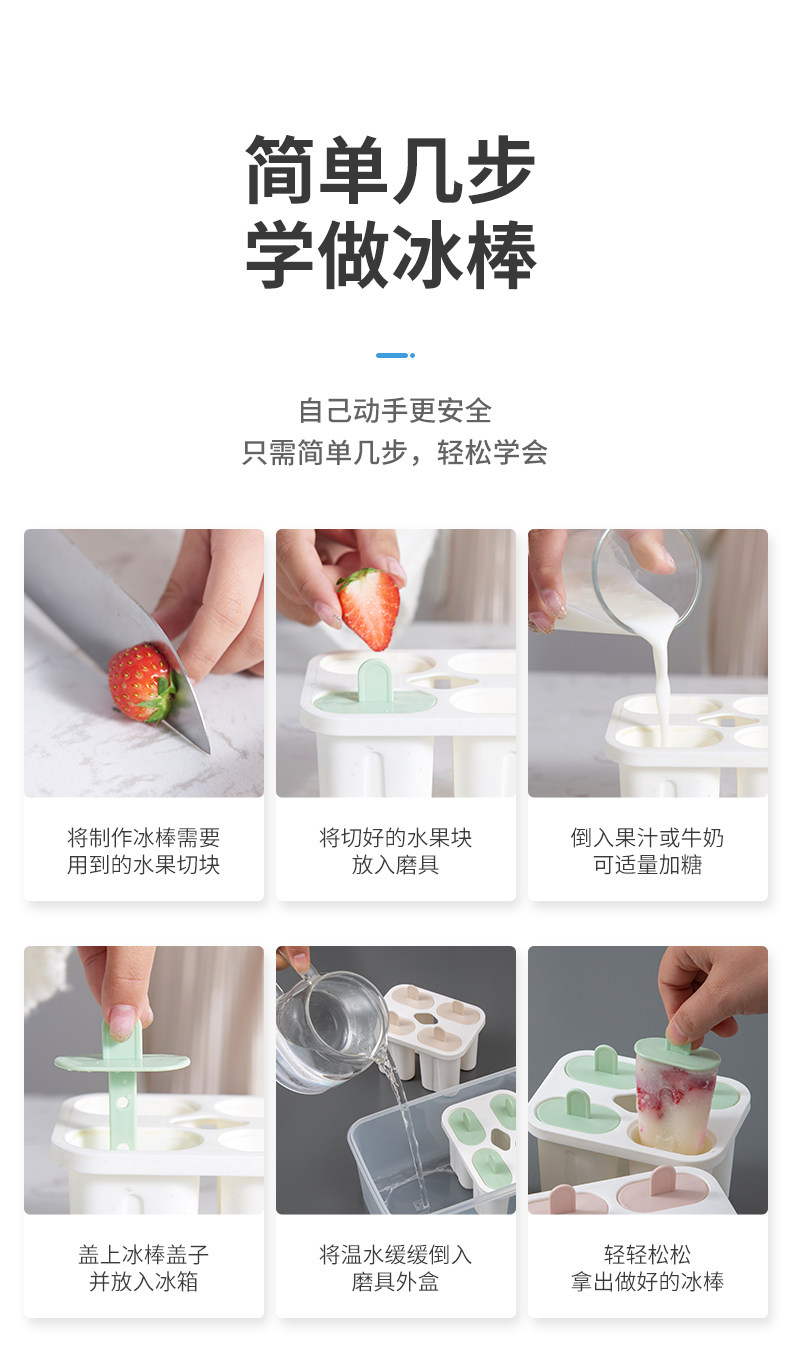 简单几步
学做冰棒

自己动手更安全
只需简单几步，轻松学会

将制作冰棒需要
用到的水果切块

将切好的水果块
放入磨具

倒入果汁或牛奶
可适量加糖

盖上冰棒盖子
并放入冰箱

将温水缓缓倒入
磨具外盒

轻轻松松
拿出做好的冰棒