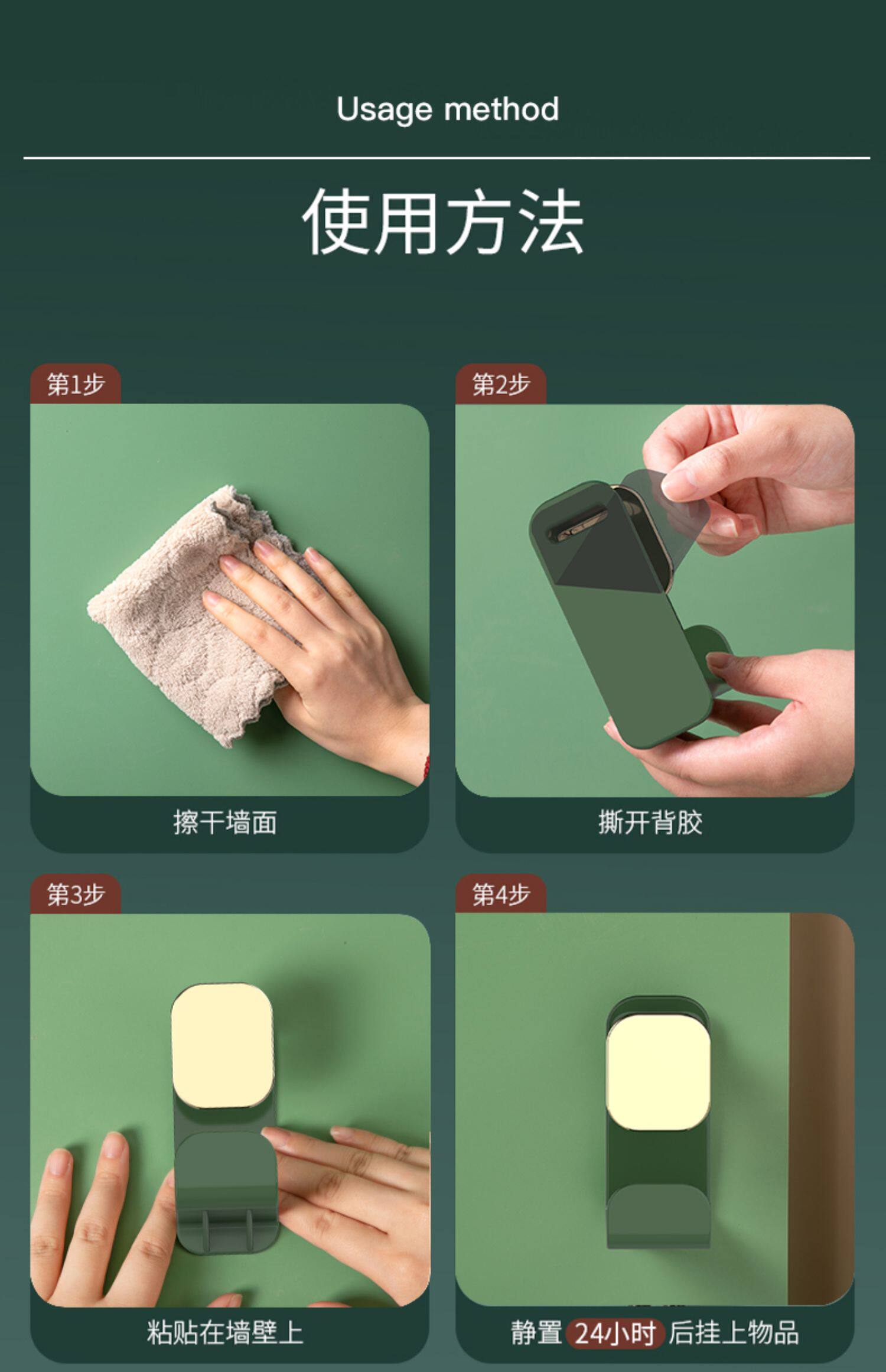 Usage method

使用方法

第1步

擦干墙面

第2步

撕开背胶

第3步

粘贴在墙壁上

第4步

静置 24小时 后挂上物品