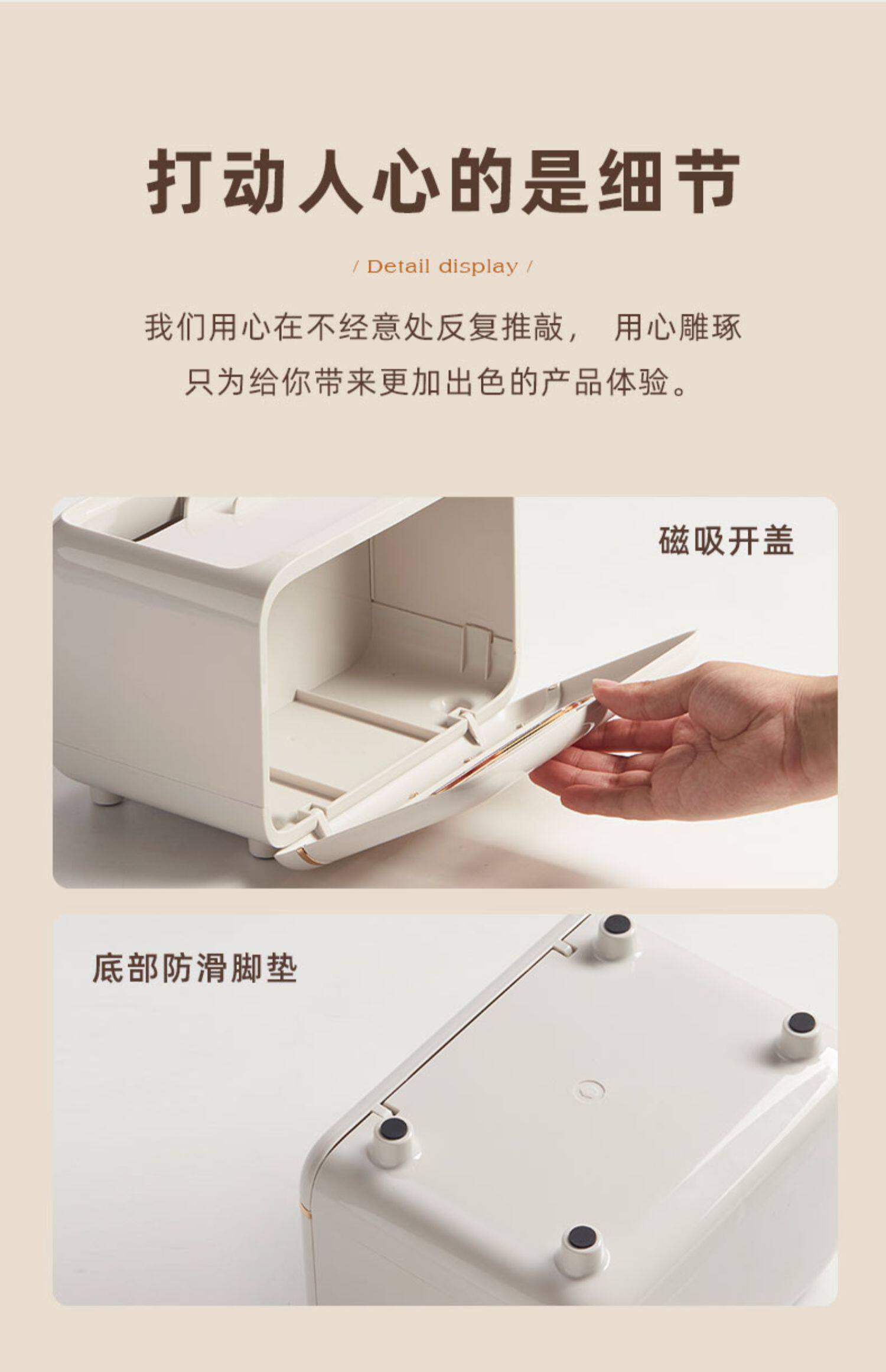 打动人心的是细节

/ Detail display /

我们用心在不经意处反复推敲， 用心雕琢
只为给你带来更加出色的产品体验。

磁吸开盖

底部防滑脚垫