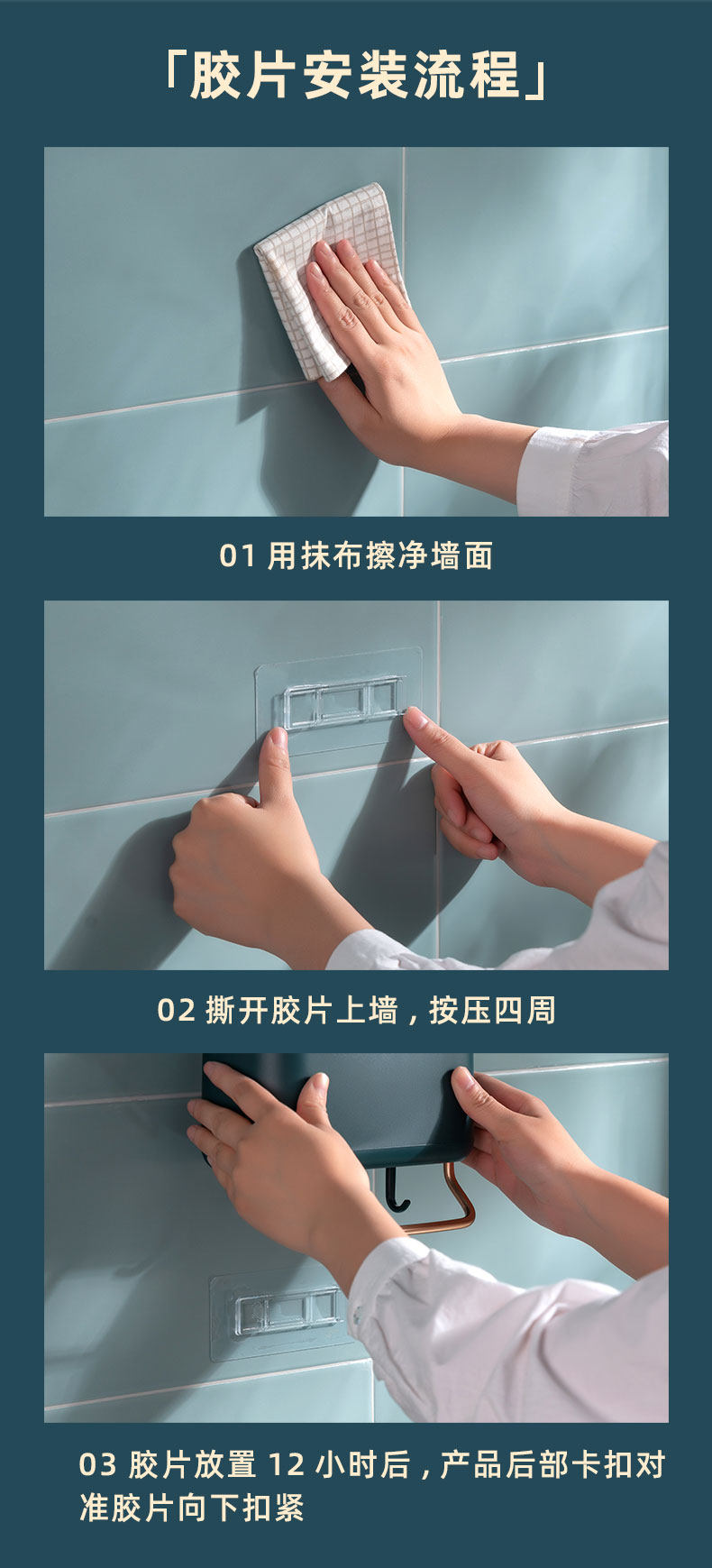 「胶片安装流程」

01 用抹布擦净墙面

02 撕开胶片上墙，按压四周

03 胶片放置 12 小时后，产品后部卡扣对准胶片向下扣紧