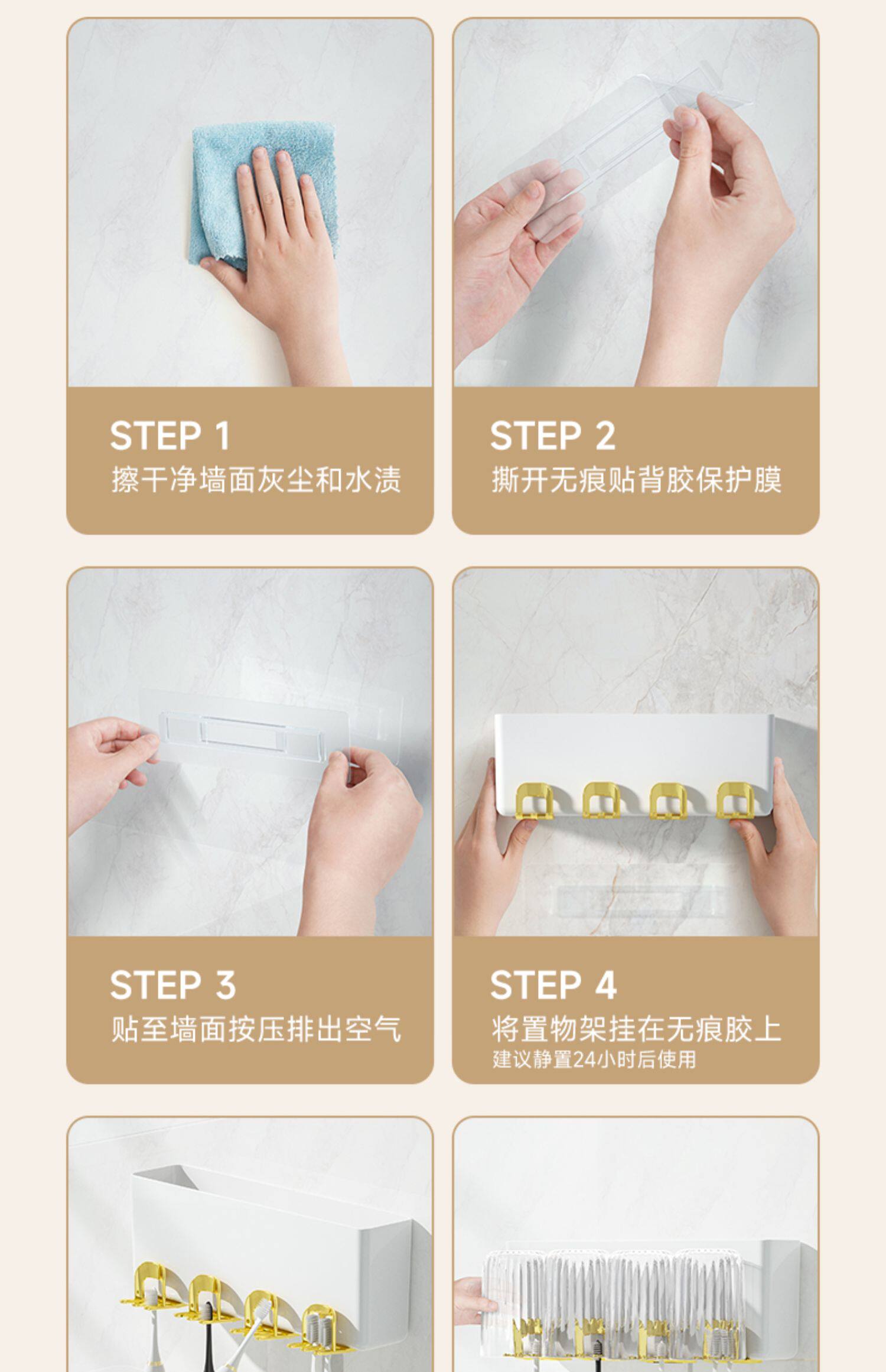 STEP 1
擦干净墙面灰尘和水渍

STEP 2
撕开无痕贴背胶保护膜

STEP 3
贴至墙面按压排出空气

STEP 4
将置物架挂在无痕胶上
建议静置24小时后使用