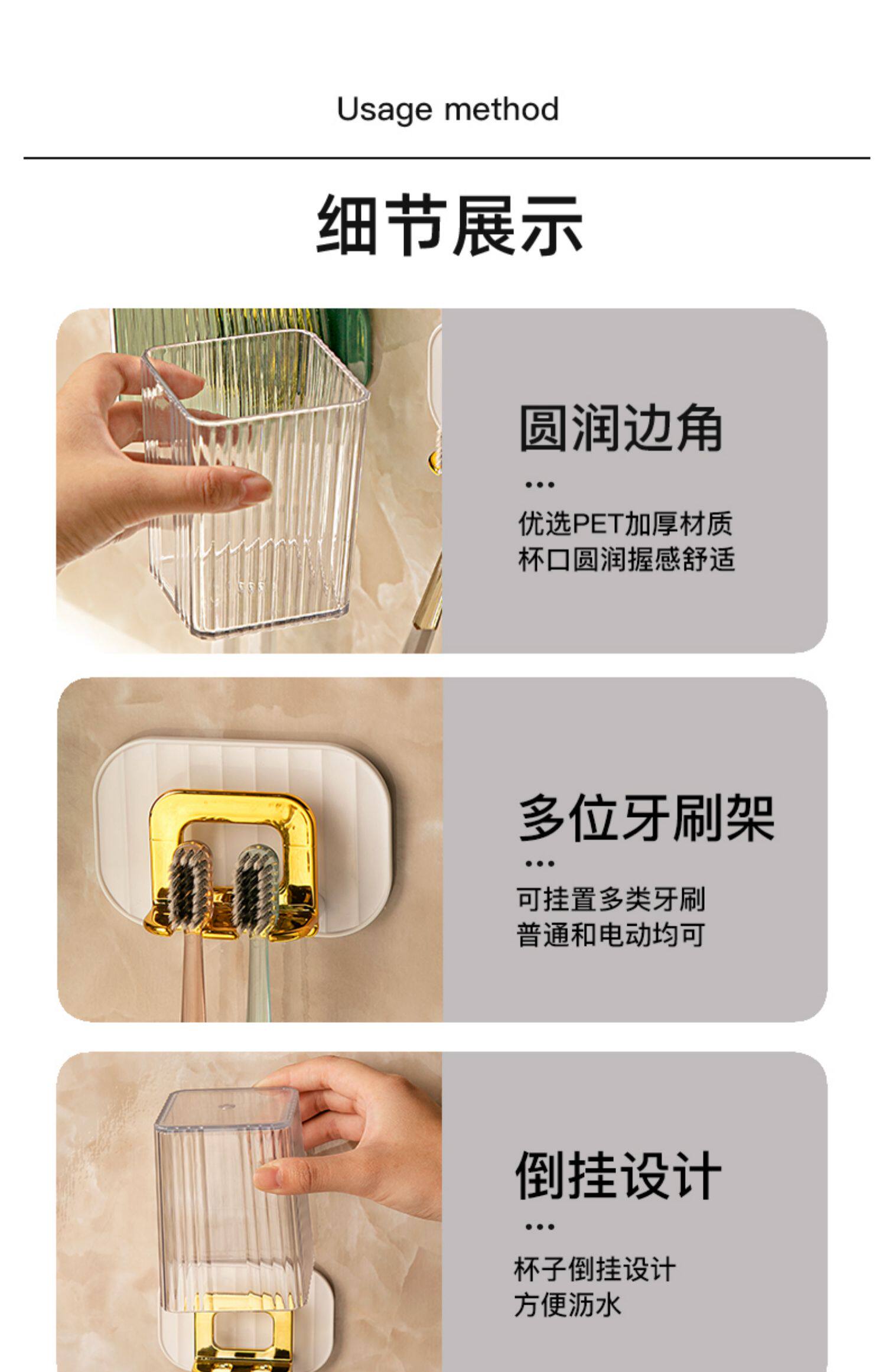 Usage method

细节展示

圆润边角

...

优选PET加厚材质
杯口圆润握感舒适

多位牙刷架

...

可挂置多类牙刷
普通和电动均可

倒挂设计

...

杯子倒挂设计
方便沥水