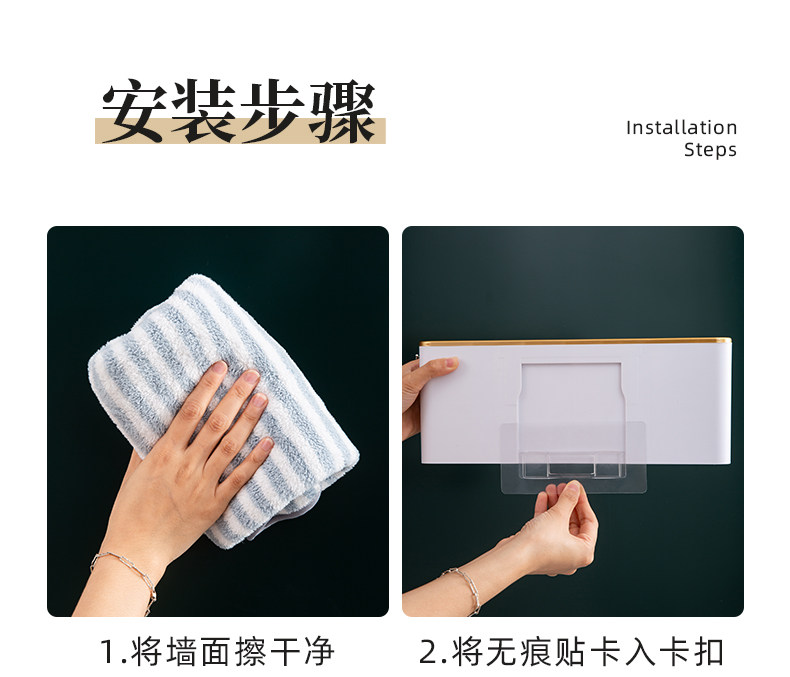 安装步骤

Installation Steps

1.将墙面擦干净

2.将无痕贴卡入卡扣