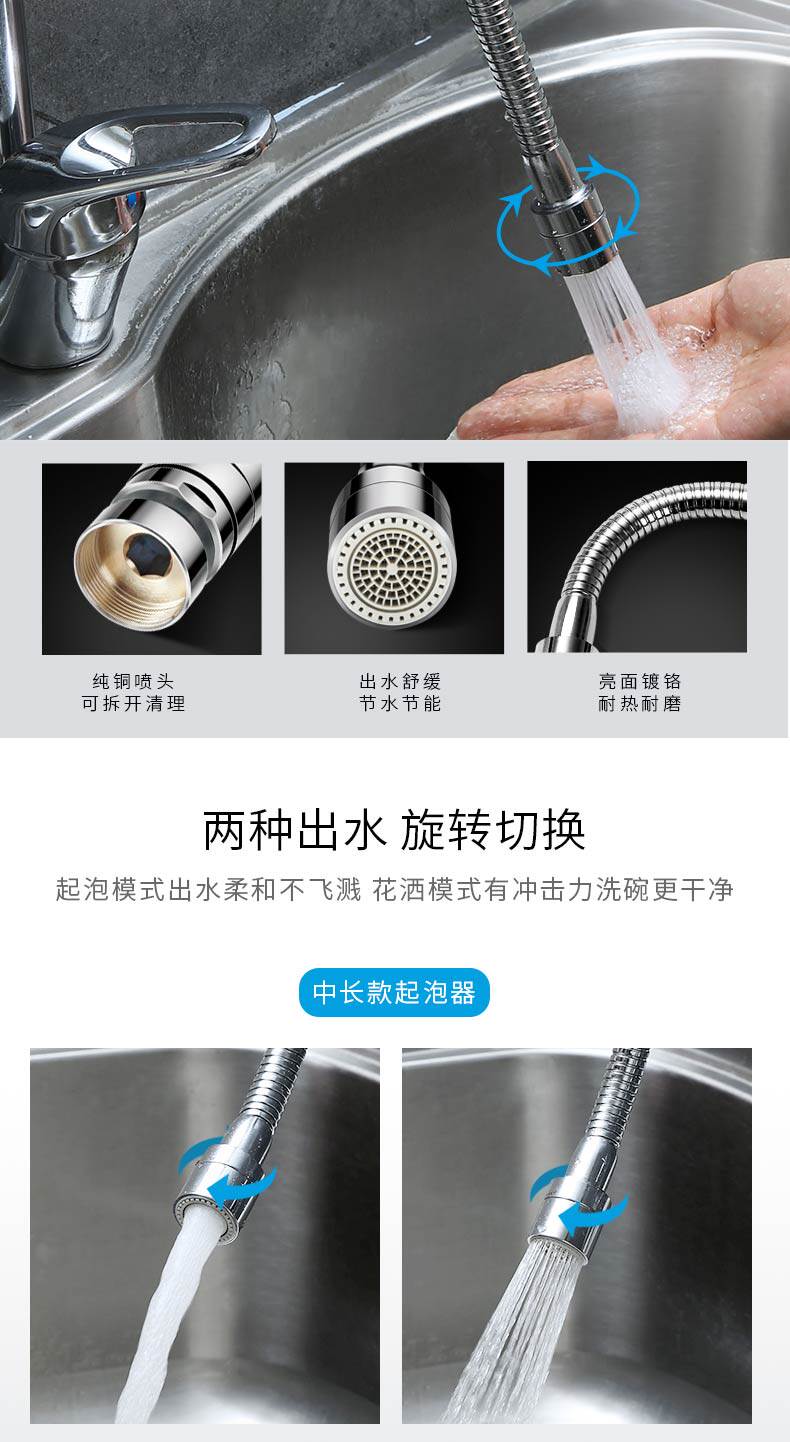 纯铜喷头
可拆开清理

出水舒缓
节水节能

亮面镀铬
耐热耐磨

两种出水 旋转切换

起泡模式出水柔和不飞溅 花洒模式有冲击力洗碗更干净

中长款起泡器