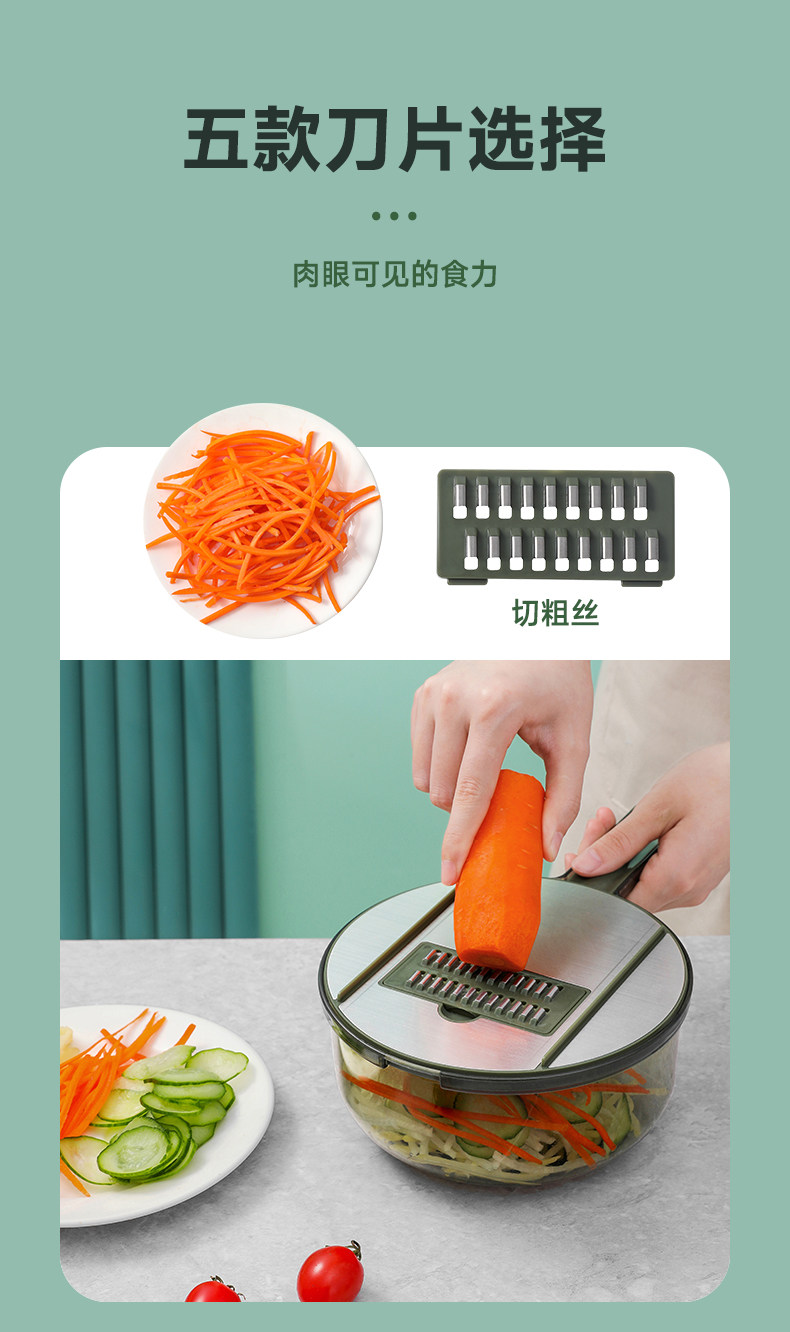 五款刀片选择

肉眼可见的食力

切粗丝