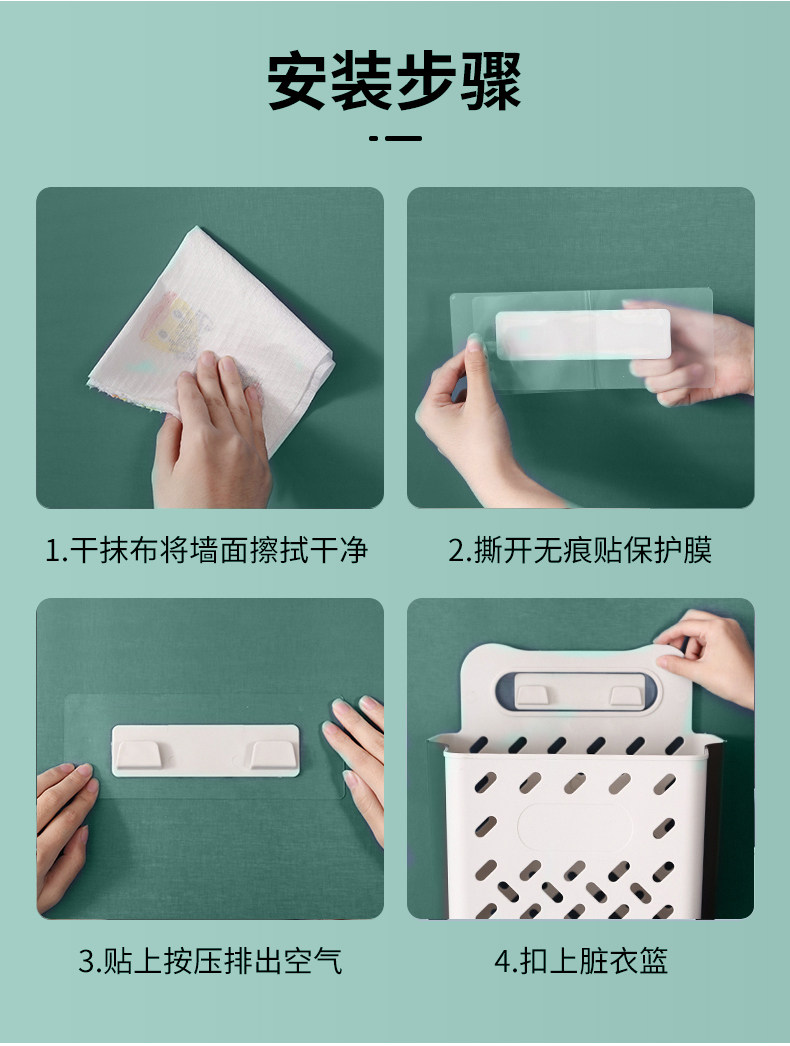 安装步骤

1.干抹布将墙面擦拭干净

2.撕开无痕贴保护膜

3.贴上按压排出空气

4.扣上脏衣篮