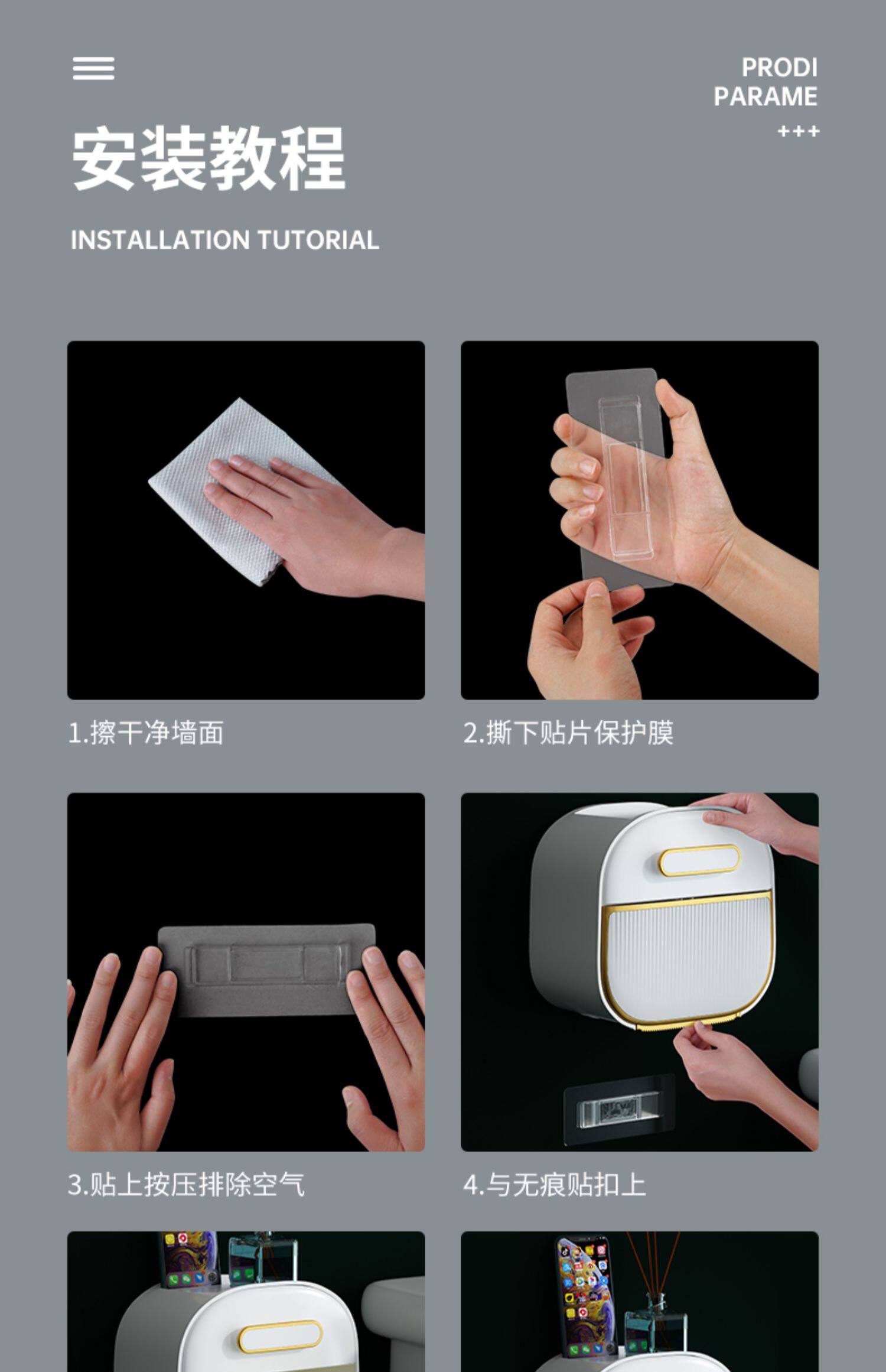 PRODI
PARAME
+++

安装教程

INSTALLATION TUTORIAL

1.擦干净墙面

2.撕下贴片保护膜

3.贴上按压排除空气

4.与无痕贴扣上