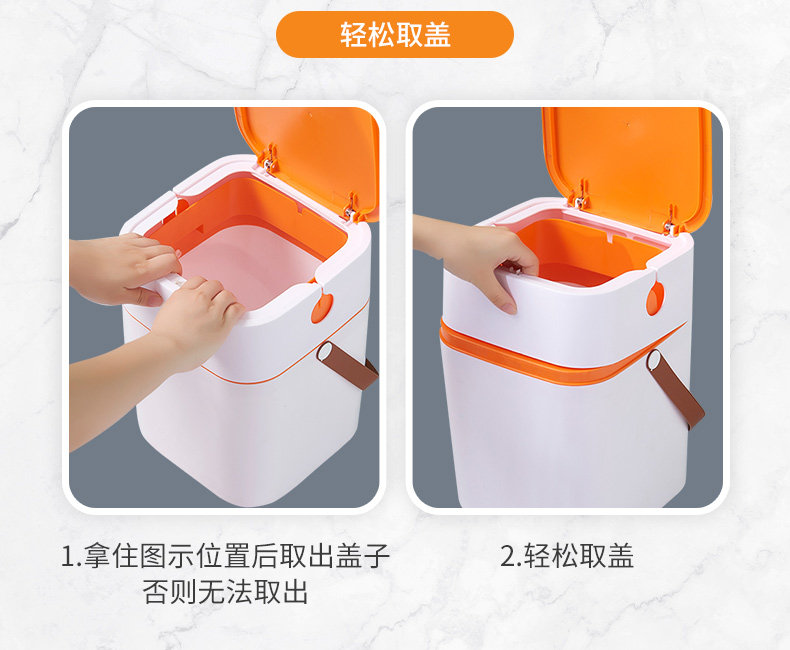 轻松取盖

1.拿住图示位置后取出盖子
否则无法取出

2.轻松取盖