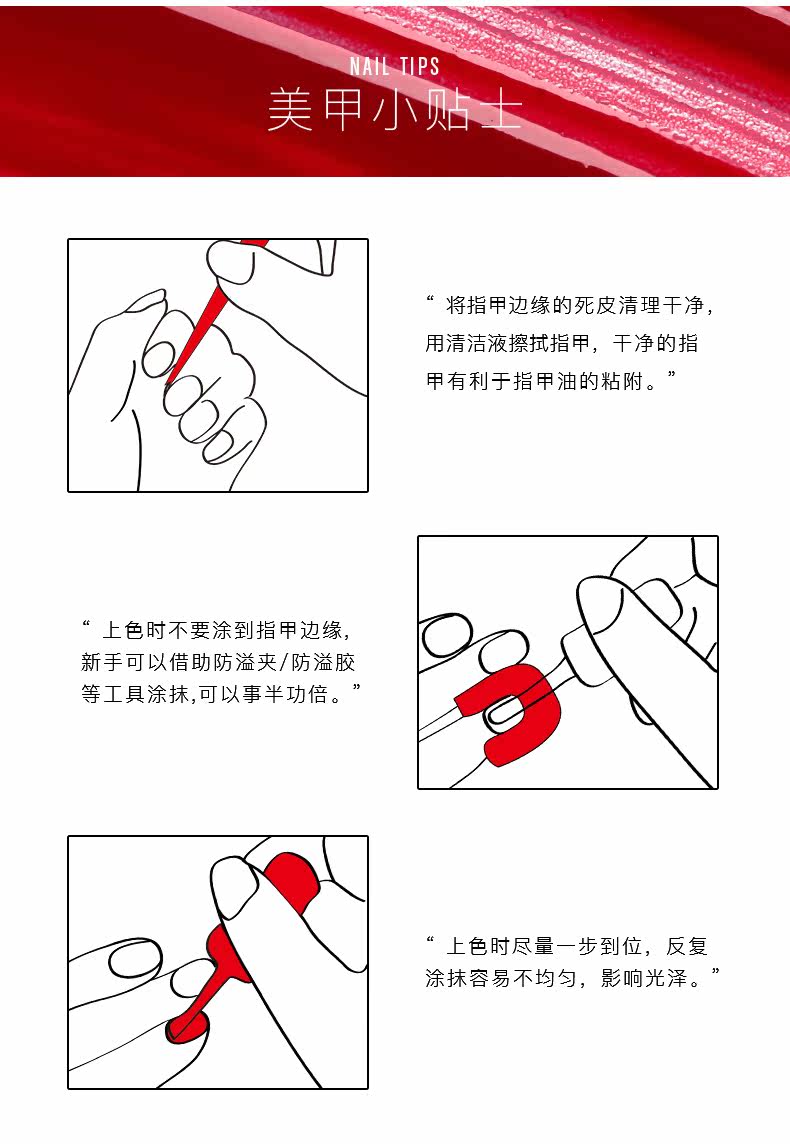 NAIL TIPS
美甲小贴士

“ 将指甲边缘的死皮清理干净，用清洁液擦拭指甲，干净的指甲有利于指甲油的粘附。”

“ 上色时不要涂到指甲边缘，新手可以借助防溢夹/防溢胶等工具涂抹,可以事半功倍。”

“ 上色时尽量一步到位，反复涂抹容易不均匀，影响光泽。”