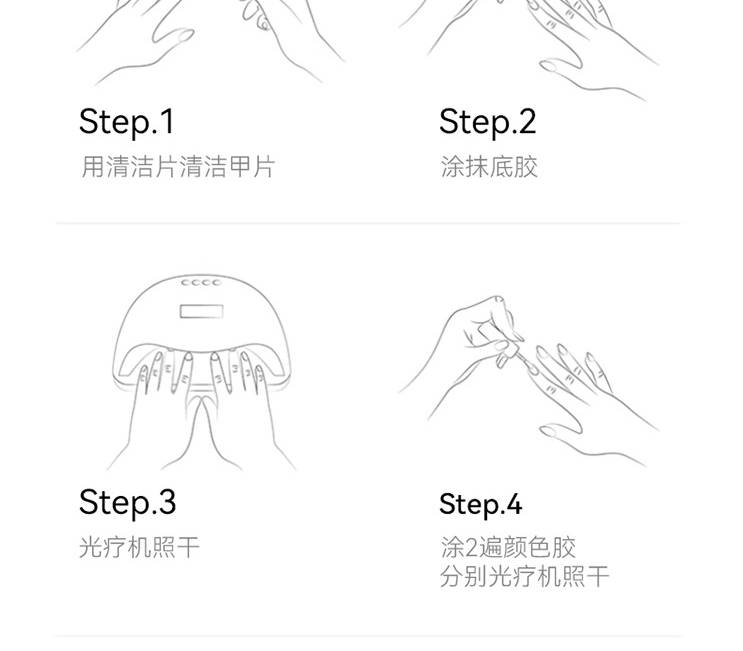 Step.1
用清洁片清洁甲片

Step.2
涂抹底胶

Step.3
光疗机照干

Step.4
涂2遍颜色胶
分别光疗机照干