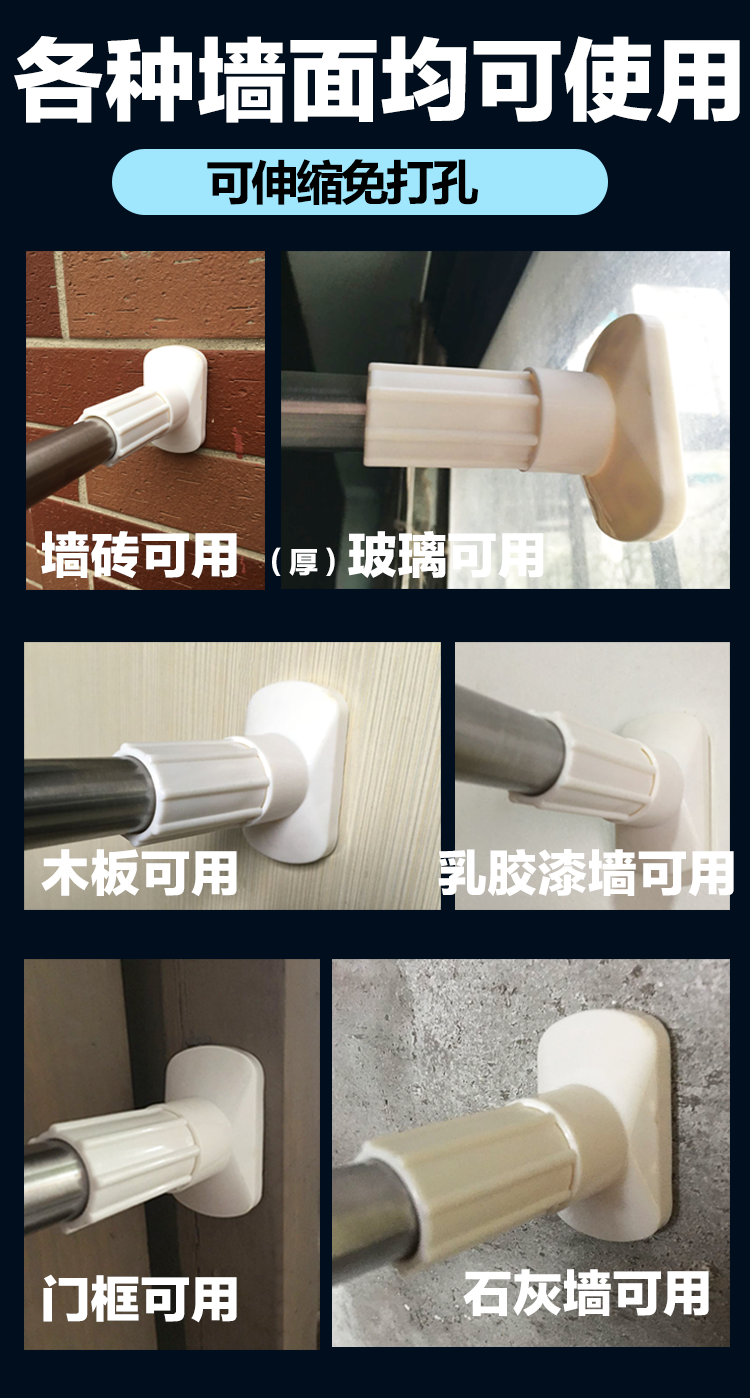 各种墙面均可使用

可伸缩免打孔

墙砖可用

（厚）玻璃可用

木板可用

乳胶漆墙可用

门框可用

石灰墙可用