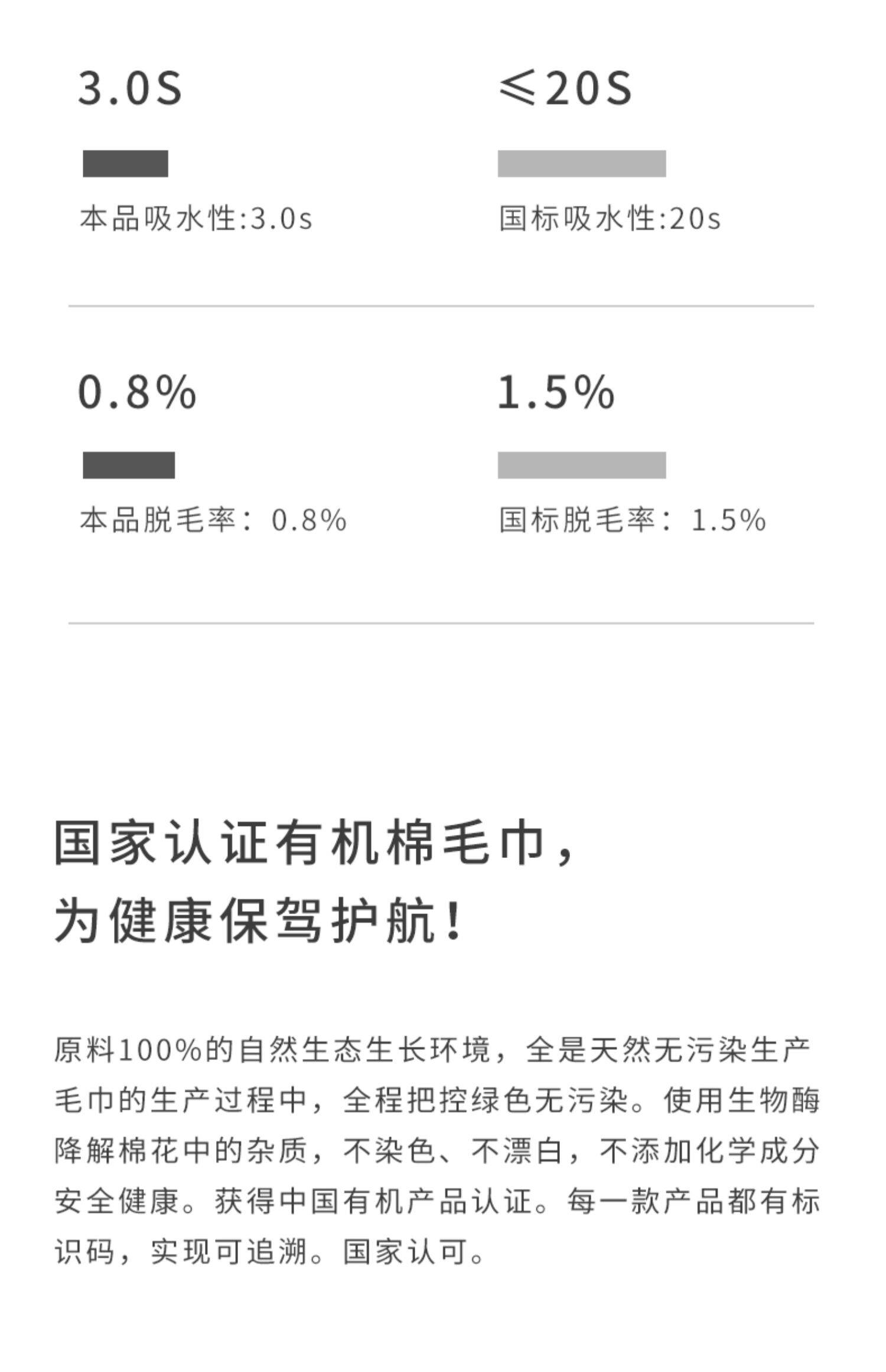 3.0S

本品吸水性:3.0s

≤20S

国标吸水性:20s

0.8%

本品脱毛率：0.8%

1.5%

国标脱毛率：1.5%

国家认证有机棉毛巾，
为健康保驾护航！

原料100%的自然生态生长环境，全是天然无污染生产毛巾的生产过程中，全程把控绿色无污染。使用生物酶降解棉花中的杂质，不染色、不漂白，不添加化学成分安全健康。获得中国有机产品认证。每一款产品都有标识码，实现可追溯。国家认可。