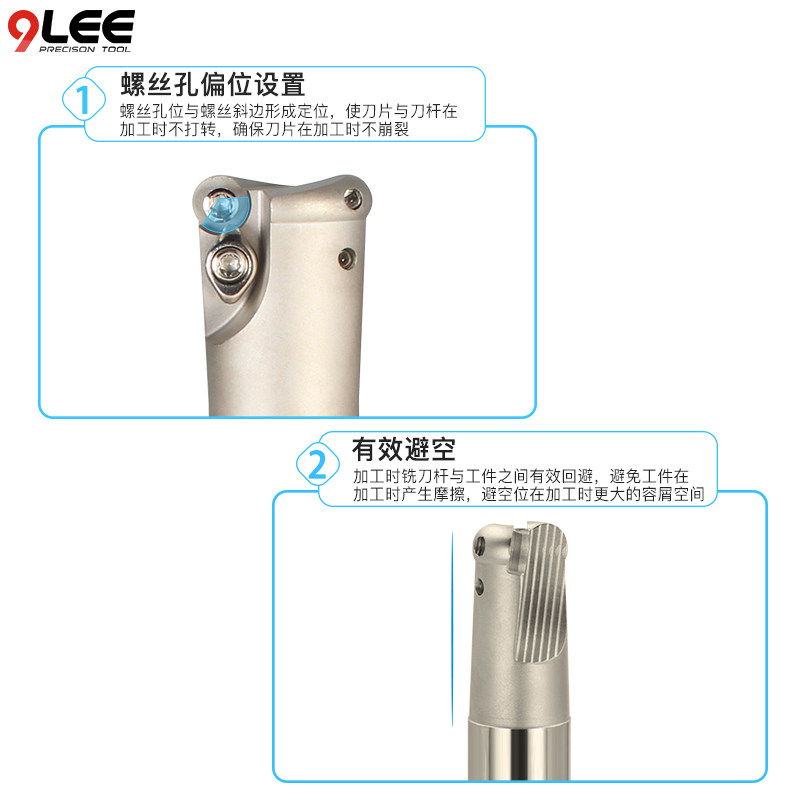 9LEE
PRECISON TOOL

1
螺丝孔偏位设置
螺丝孔位与螺丝斜边形成定位，使刀片与刀杆在加工时不打转，确保刀片在加工时不崩裂

2
有效避空
加工时铣刀杆与工件之间有效回避，避免工件在加工时产生摩擦，避空位在加工时更大的容屑空间