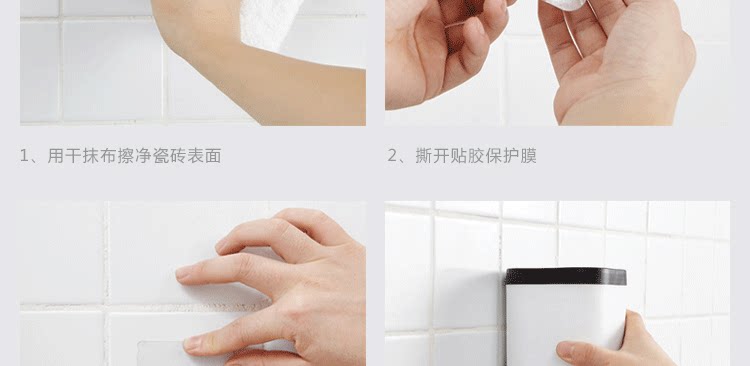 1、用干抹布擦净瓷砖表面

2、撕开贴胶保护膜