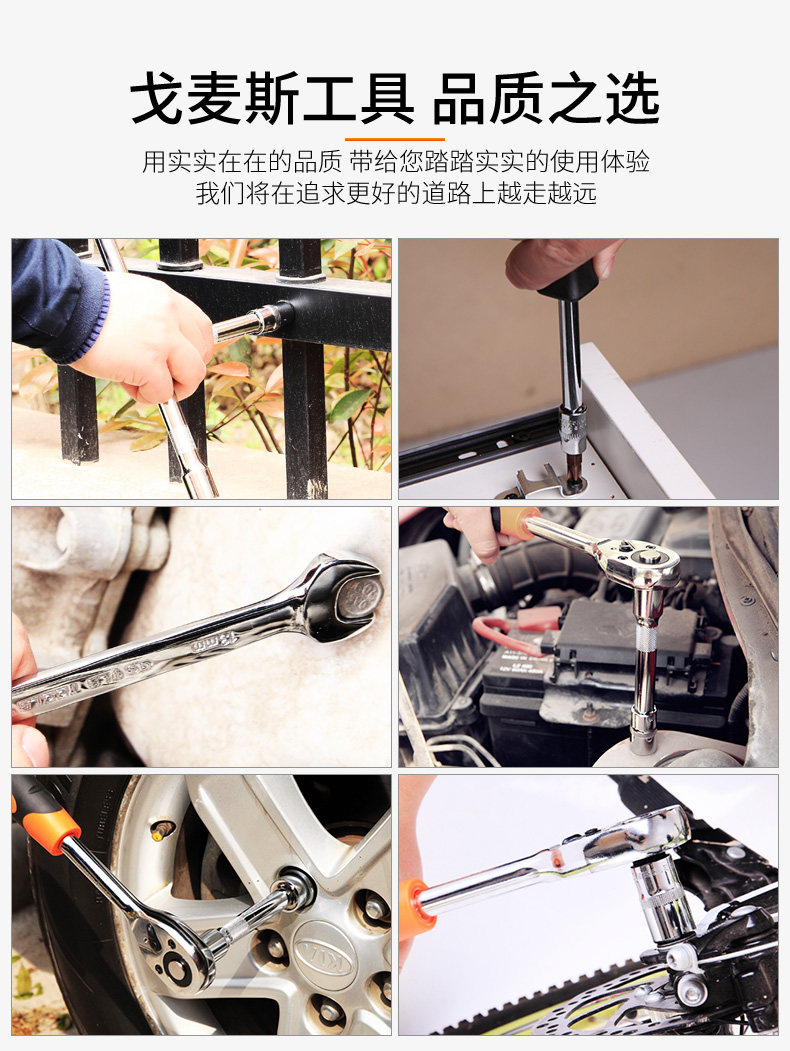 戈麦斯工具 品质之选

用实实在在的品质 带给您踏踏实实的使用体验
我们将在追求更好的道路上越走越远