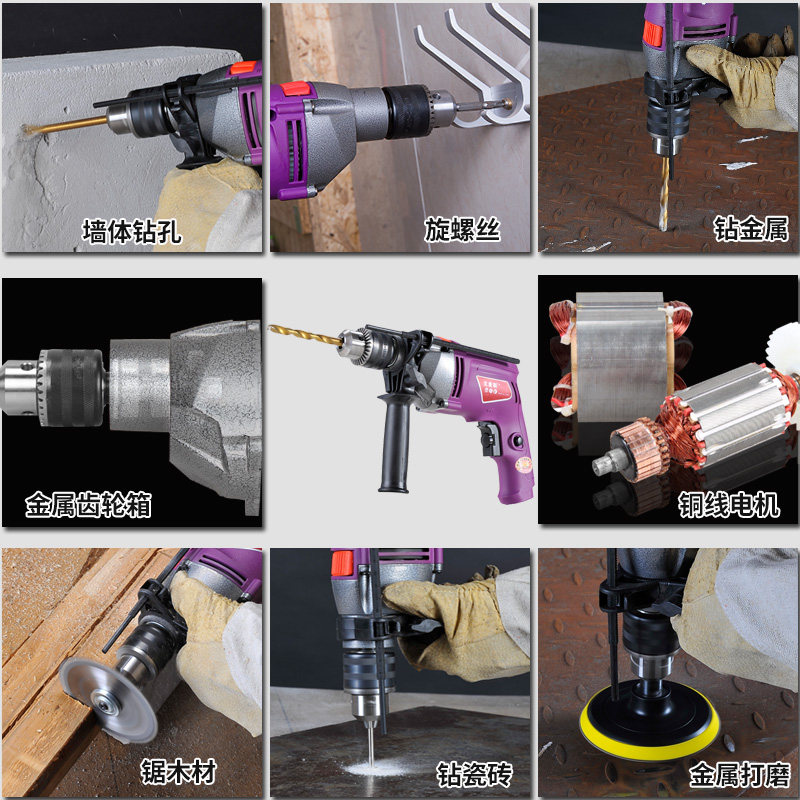 墙体钻孔

旋螺丝

钻金属

金属齿轮箱

铜线电机

锯木材

钻瓷砖

金属打磨