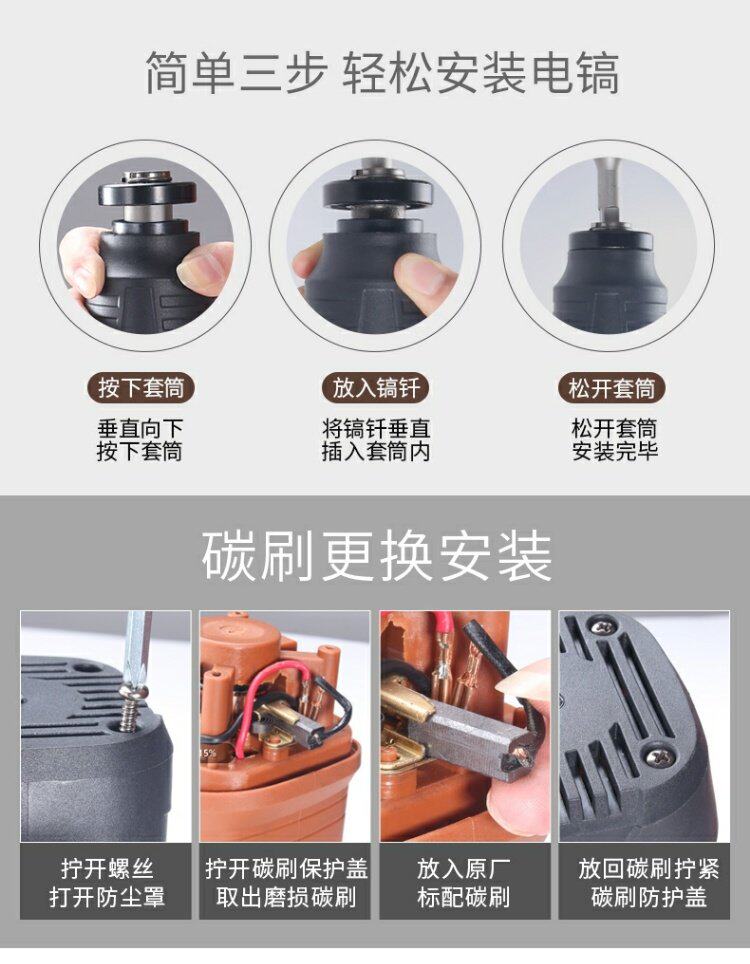 简单三步 轻松安装电镐

按下套筒
垂直向下
按下套筒

放入镐钎
将镐钎垂直
插入套筒内

松开套筒
松开套筒
安装完毕

碳刷更换安装

拧开螺丝
打开防尘罩

拧开碳刷保护盖
取出磨损碳刷

放入原厂
标配碳刷

放回碳刷拧紧
碳刷防护盖