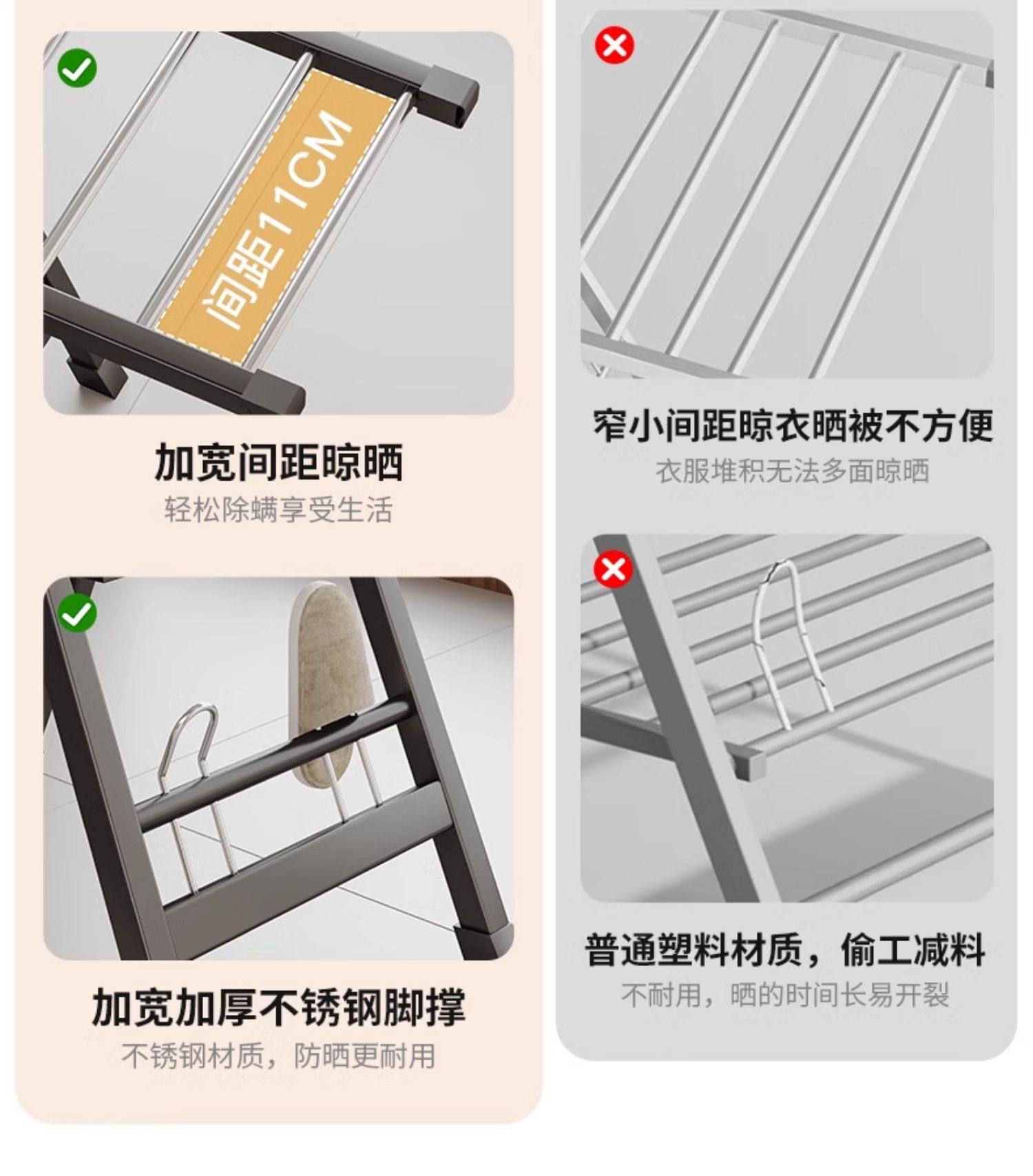 间距11CM

加宽间距晾晒
轻松除螨享受生活

加宽加厚不锈钢脚撑
不锈钢材质，防晒更耐用

窄小间距晾衣晒被不方便
衣服堆积无法多面晾晒

普通塑料材质，偷工减料
不耐用，晒的时间长易开裂