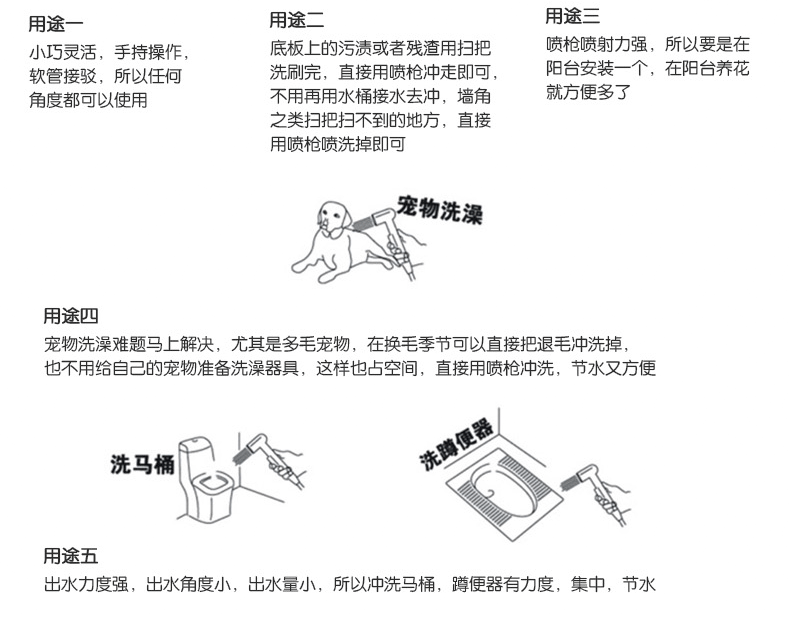 用途一
小巧灵活，手持操作，软管接驳，所以任何角度都可以使用

用途二
底板上的污渍或者残渣用扫把洗刷完，直接用喷枪冲走即可，不用再用水桶接水去冲，墙角之类扫把扫不到的地方，直接用喷枪喷洗掉即可

用途三
喷枪喷射力强，所以要是在阳台安装一个，在阳台养花就方便多了

宠物洗澡

用途四
宠物洗澡难题马上解决，尤其是多毛宠物，在换毛季节可以直接把退毛冲洗掉，也不用给自己的宠物准备洗澡器具，这样也占空间，直接用喷枪冲洗，节水又方便

洗马桶

洗蹲便器

用途五
出水力度强，出水角度小，出水量小，所以冲洗马桶，蹲便器有力度，集中，节水