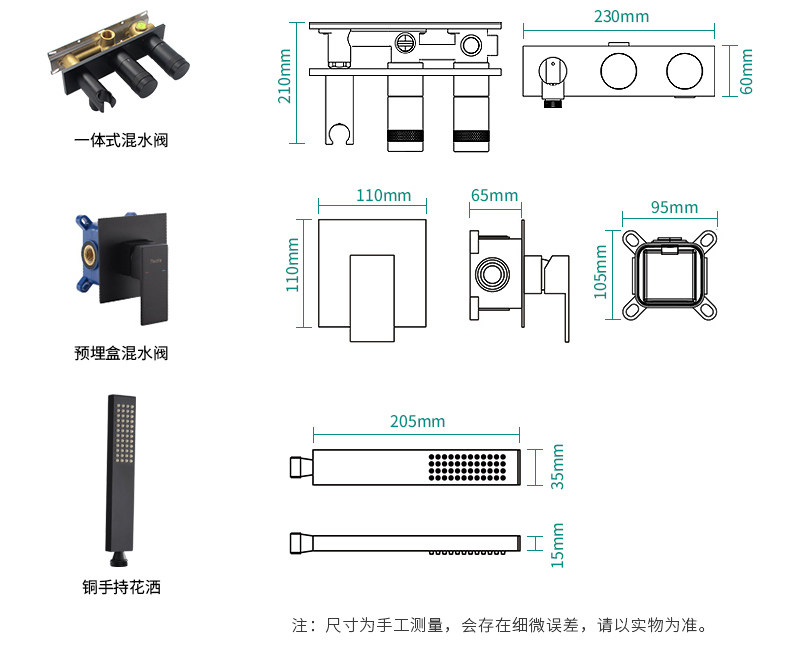 一体式混水阀

210mm

230mm

60mm

预埋盒混水阀

110mm

110mm

65mm

95mm

105mm

铜手持花洒

205mm

35mm

15mm

注：尺寸为手工测量，会存在细微误差，请以实物为准。