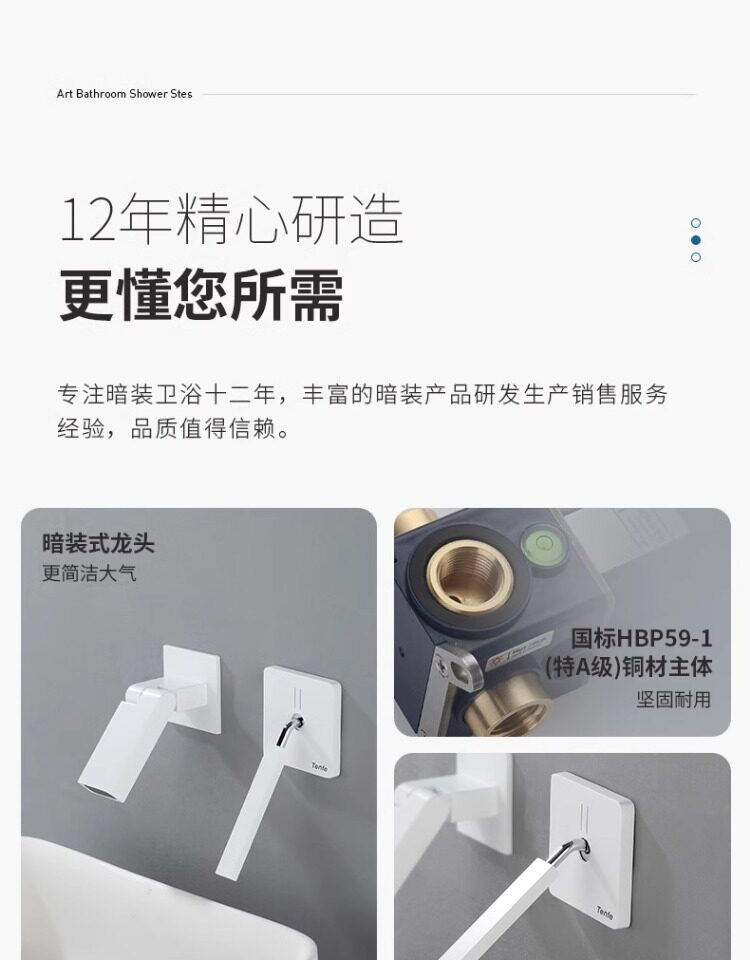 Art Bathroom Shower Stes

12年精心研造
更懂您所需

专注暗装卫浴十二年，丰富的暗装产品研发生产销售服务经验，品质值得信赖。

暗装式龙头
更简洁大气

Tenfe

国标HBP59-1
(特A级)铜材主体
坚固耐用

Tenfe