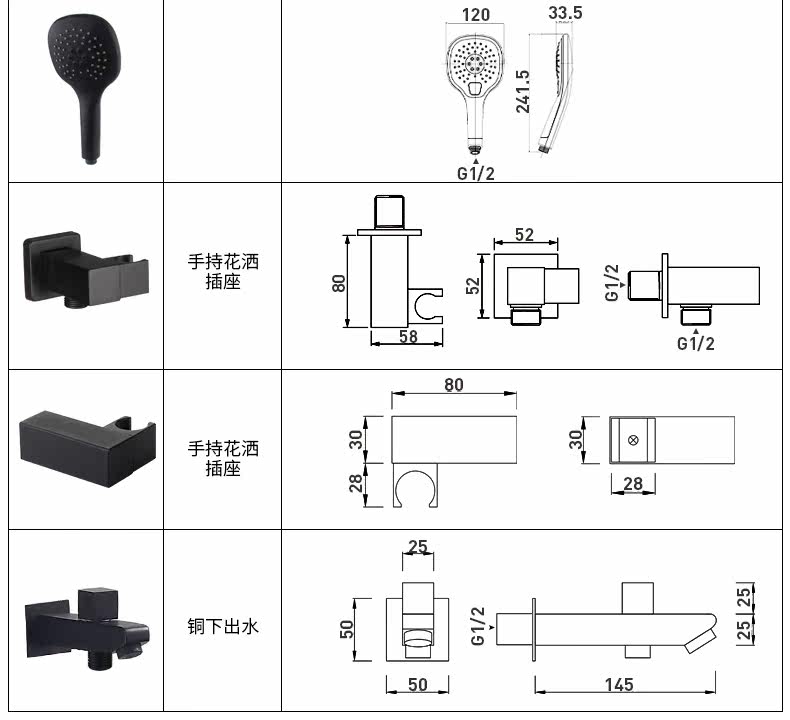 | | | |
|---|---|---|
| | | 120 33.5 241.5 G1/2 |
| | 手持花洒插座 | 80 58 52 52 G1/2 G1/2 |
| | 手持花洒插座 | 80 30 28 30 28 |
| | 铜下出水 | 25 50 50 G1/2 145 25 25 |