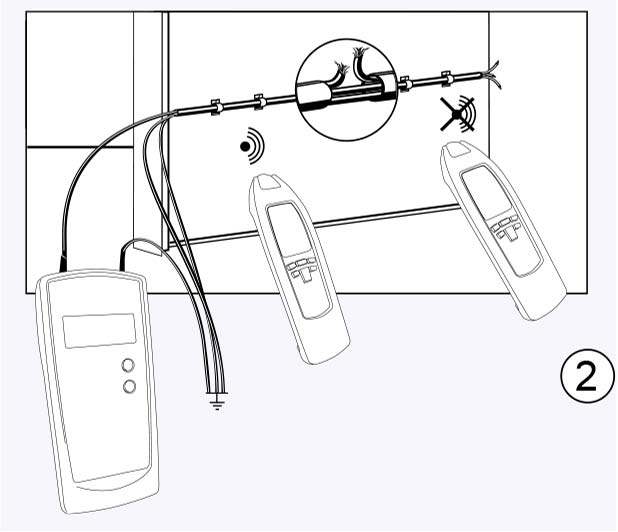 2