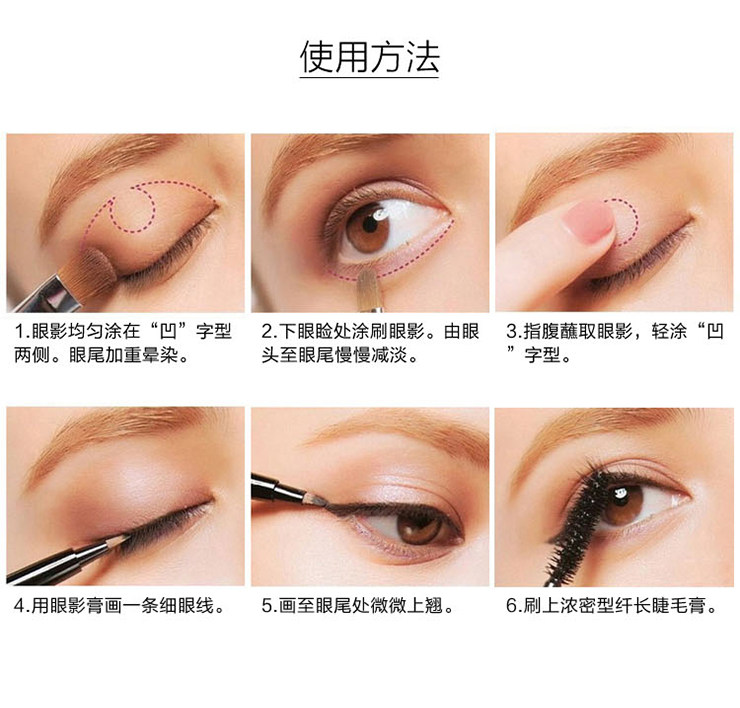 使用方法

1.眼影均匀涂在“凹”字型两侧。眼尾加重晕染。

2.下眼睑处涂刷眼影。由眼头至眼尾慢慢减淡。

3.指腹蘸取眼影，轻涂“凹”字型。

4.用眼影膏画一条细眼线。

5.画至眼尾处微微上翘。

6.刷上浓密型纤长睫毛膏。