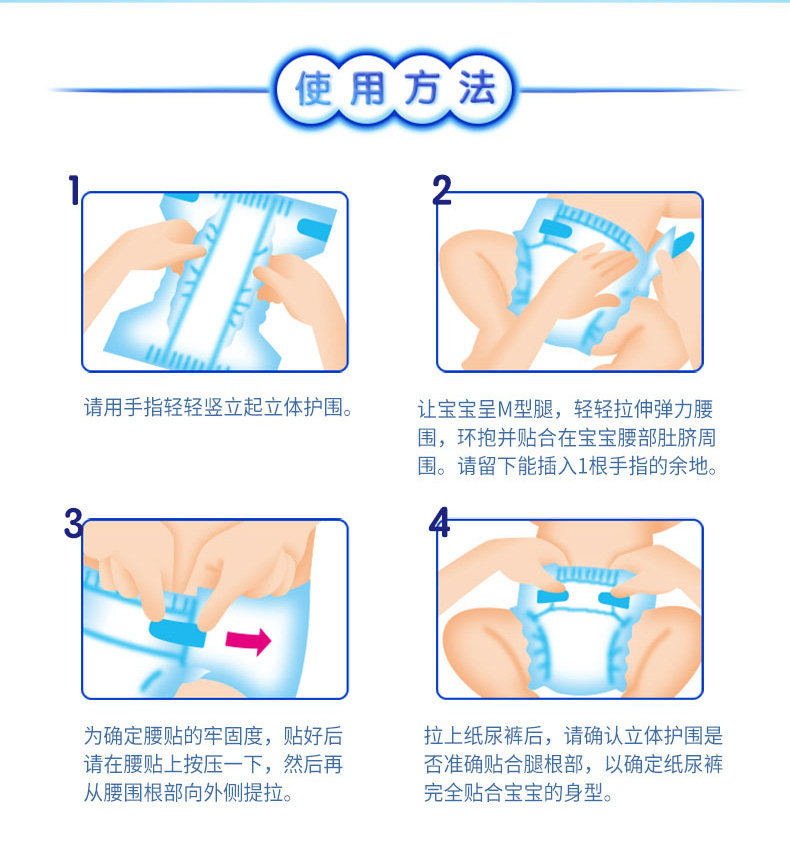 使用方法

1

请用手指轻轻竖立起立体护围。

2

让宝宝呈M型腿，轻轻拉伸弹力腰围，环抱并贴合在宝宝腰部肚脐周围。请留下能插入1根手指的余地。

3

为确定腰贴的牢固度，贴好后请在腰贴上按压一下，然后再从腰围根部向外侧提拉。

4

拉上纸尿裤后，请确认立体护围是否准确贴合腿根部，以确定纸尿裤完全贴合宝宝的身型。