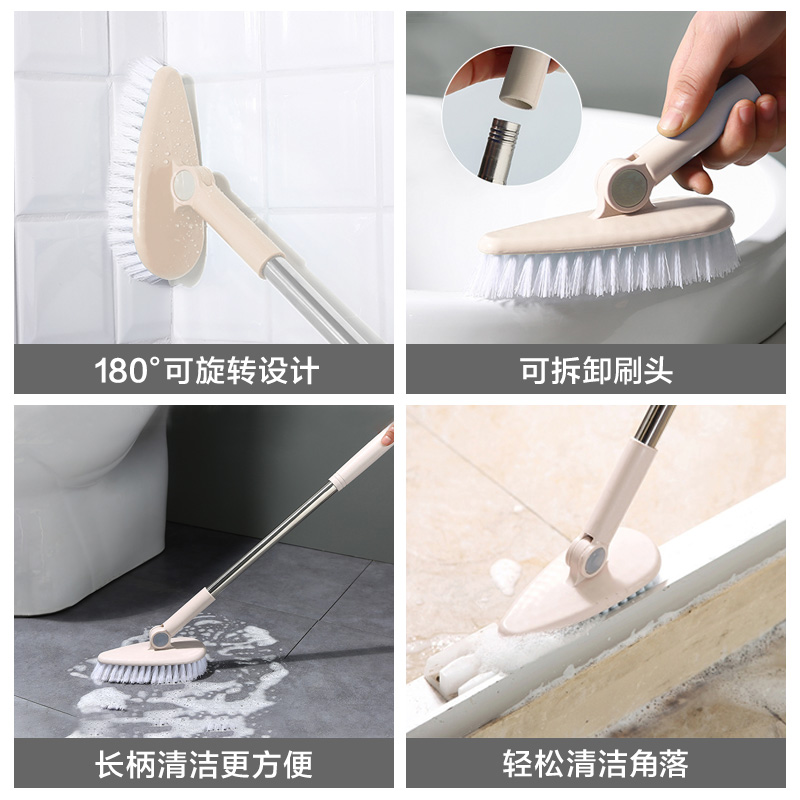 180°可旋转设计

可拆卸刷头

长柄清洁更方便

轻松清洁角落