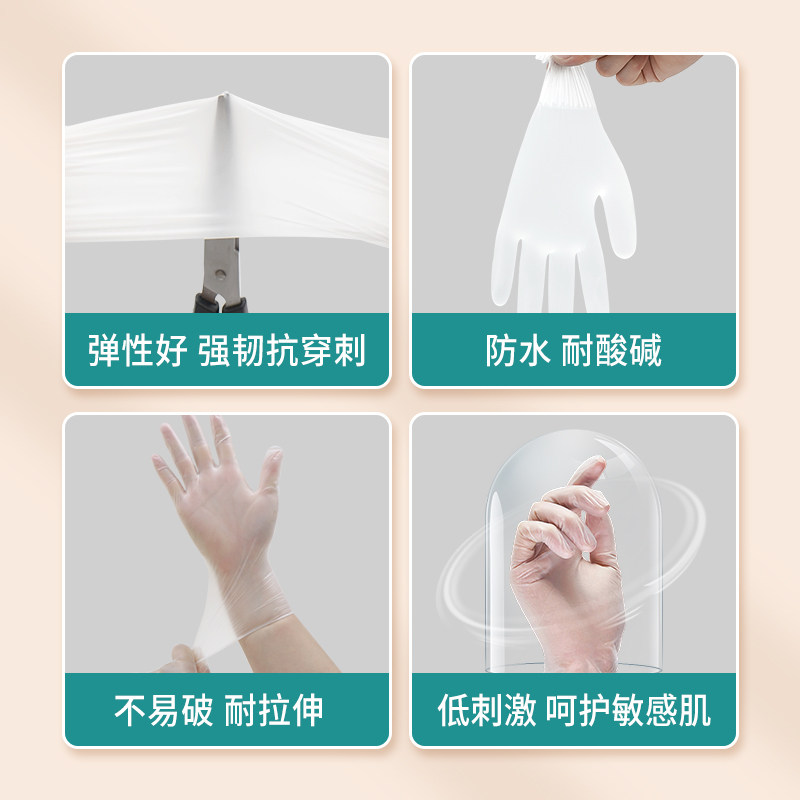 弹性好 强韧抗穿刺

防水 耐酸碱

不易破 耐拉伸

低刺激 呵护敏感肌