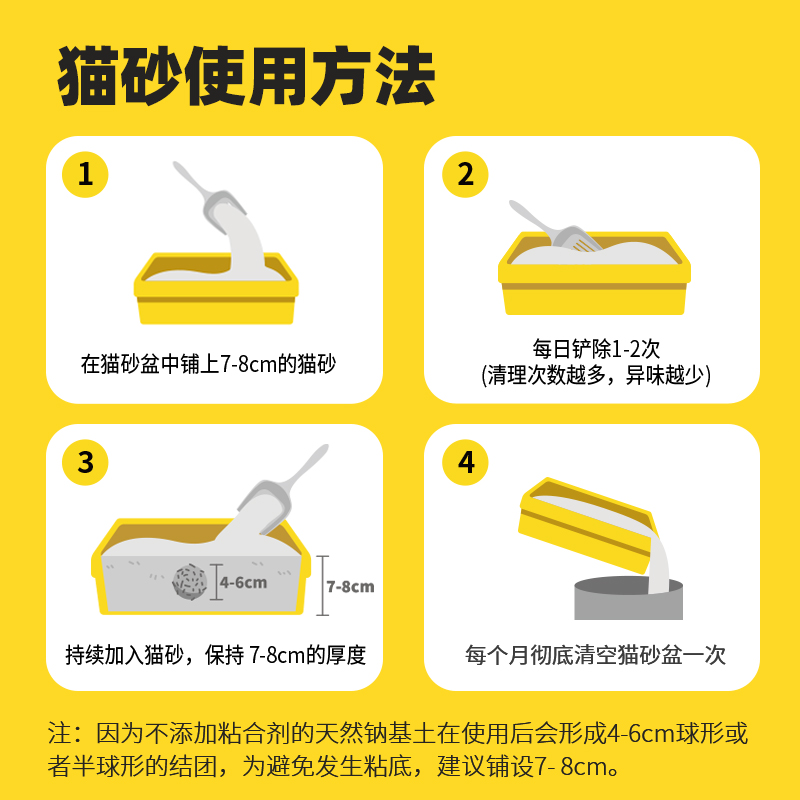 猫砂使用方法

1

在猫砂盆中铺上7-8cm的猫砂

2

每日铲除1-2次
(清理次数越多，异味越少)

3

4-6cm

7-8cm

持续加入猫砂，保持 7-8cm的厚度

4

每个月彻底清空猫砂盆一次

注：因为不添加粘合剂的天然钠基土在使用后会形成4-6cm球形或者半球形的结团，为避免发生粘底，建议铺设7- 8cm。