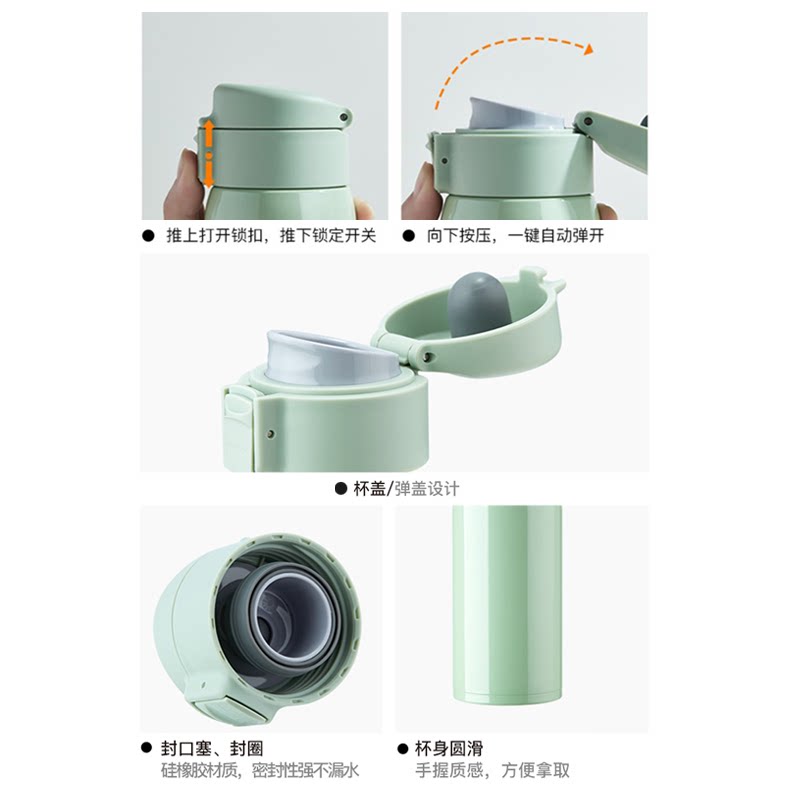 ● 推上打开锁扣，推下锁定开关

● 向下按压，一键自动弹开

● 杯盖/弹盖设计

● 封口塞、封圈
硅橡胶材质，密封性强不漏水

● 杯身圆滑
手握质感，方便拿取