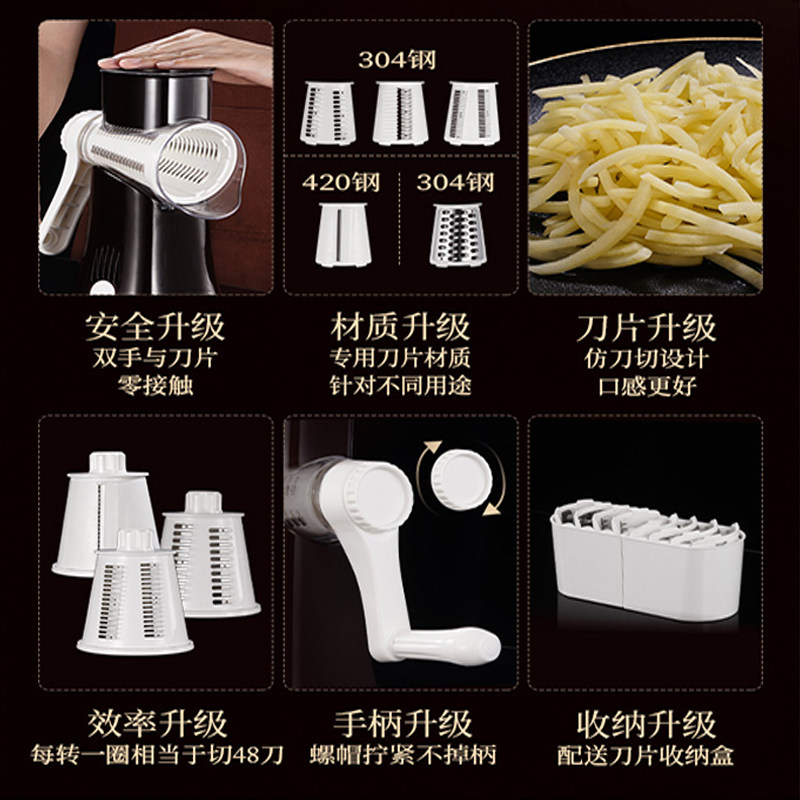 304钢

420钢

304钢

安全升级
双手与刀片
零接触

材质升级
专用刀片材质
针对不同用途

刀片升级
仿刀切设计
口感更好

效率升级
每转一圈相当于切48刀

手柄升级
螺帽拧紧不掉柄

收纳升级
配送刀片收纳盒