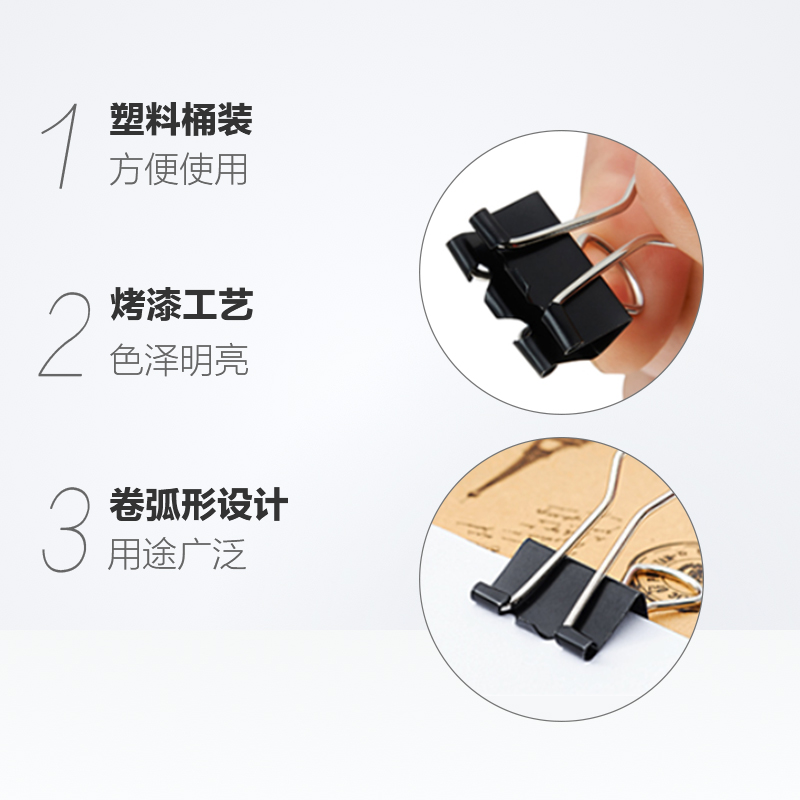 1 塑料桶装
方便使用

2 烤漆工艺
色泽明亮

3 卷弧形设计
用途广泛